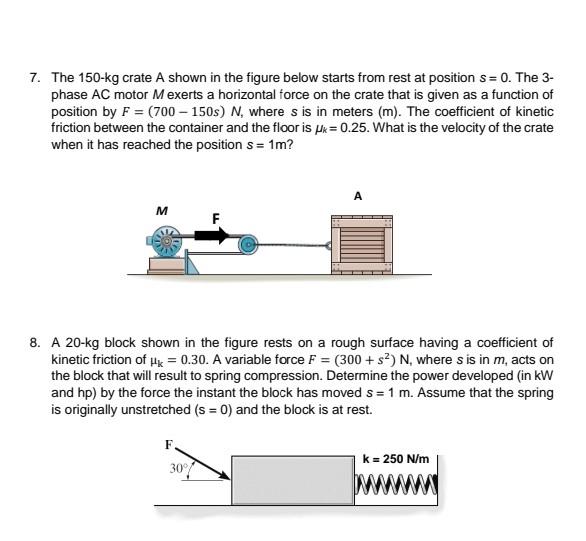 7. The 150-kg crate A shown in the figure below starts from rest at position $s = 0$. The 3-phase AC motor $M$ exerts a horizontal force on the crate that is given as a function of position by $F = (700 - 150s)$ $N$, where $s$ is in meters (m). The coefficient of kinetic friction between the container and the floor is $\mu_k = 0.25$. What is the velocity of the crate when it has reached the position $s = 1$m?

M

F

A

8. A 20-kg block shown in the figure rests on a rough surface having a coefficient of kinetic friction of $\mu_k = 0.30$. A variable force $F = (300 + s^2)$ N, where $s$ is in $m$, acts on the block that will result to spring compression. Determine the power developed (in kW and hp) by the force the instant the block has moved $s = 1$ m. Assume that the spring is originally unstretched (s = 0) and the block is at rest.

F

30°

k = 250 N/m