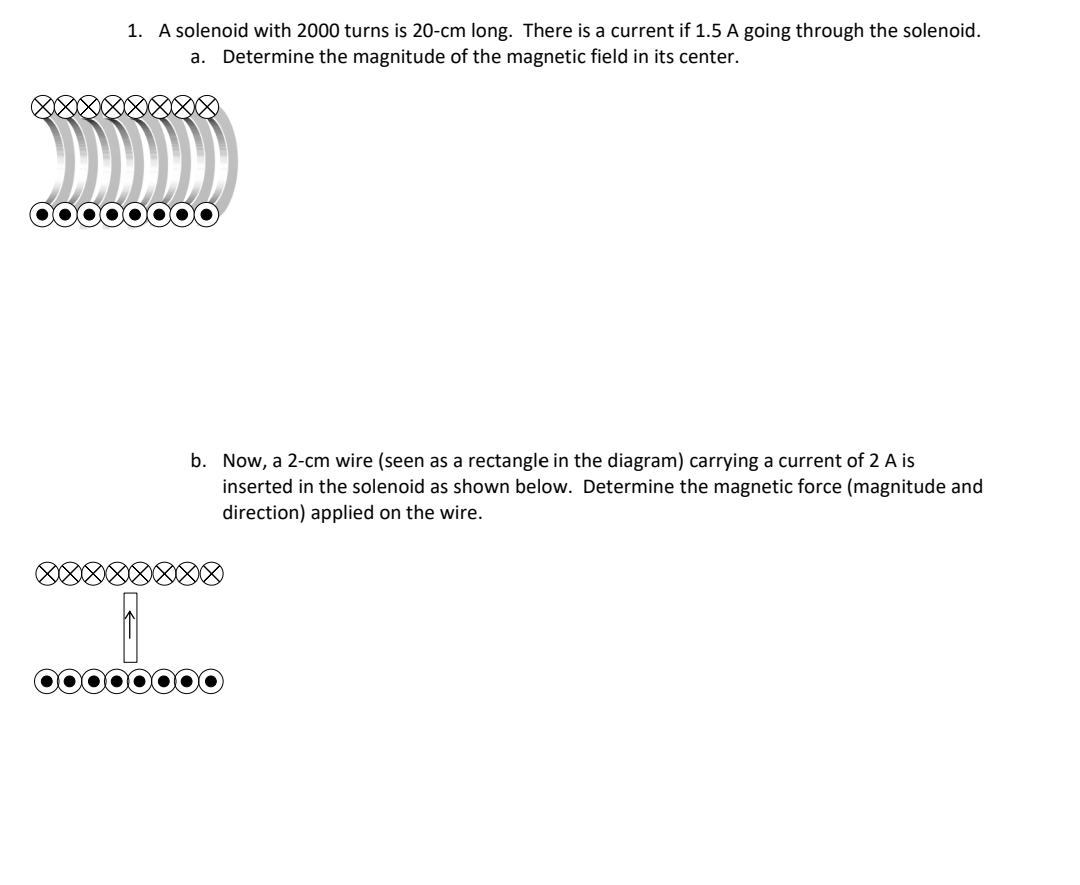 1. A solenoid with 2000 turns is 20-cm long. There is a current if 1.5 A going through the solenoid.

a. Determine the magnitude of the magnetic field in its center.

b. Now, a 2-cm wire (seen as a rectangle in the diagram) carrying a current of 2 A is inserted in the solenoid as shown below. Determine the magnetic force (magnitude and direction) applied on the wire.