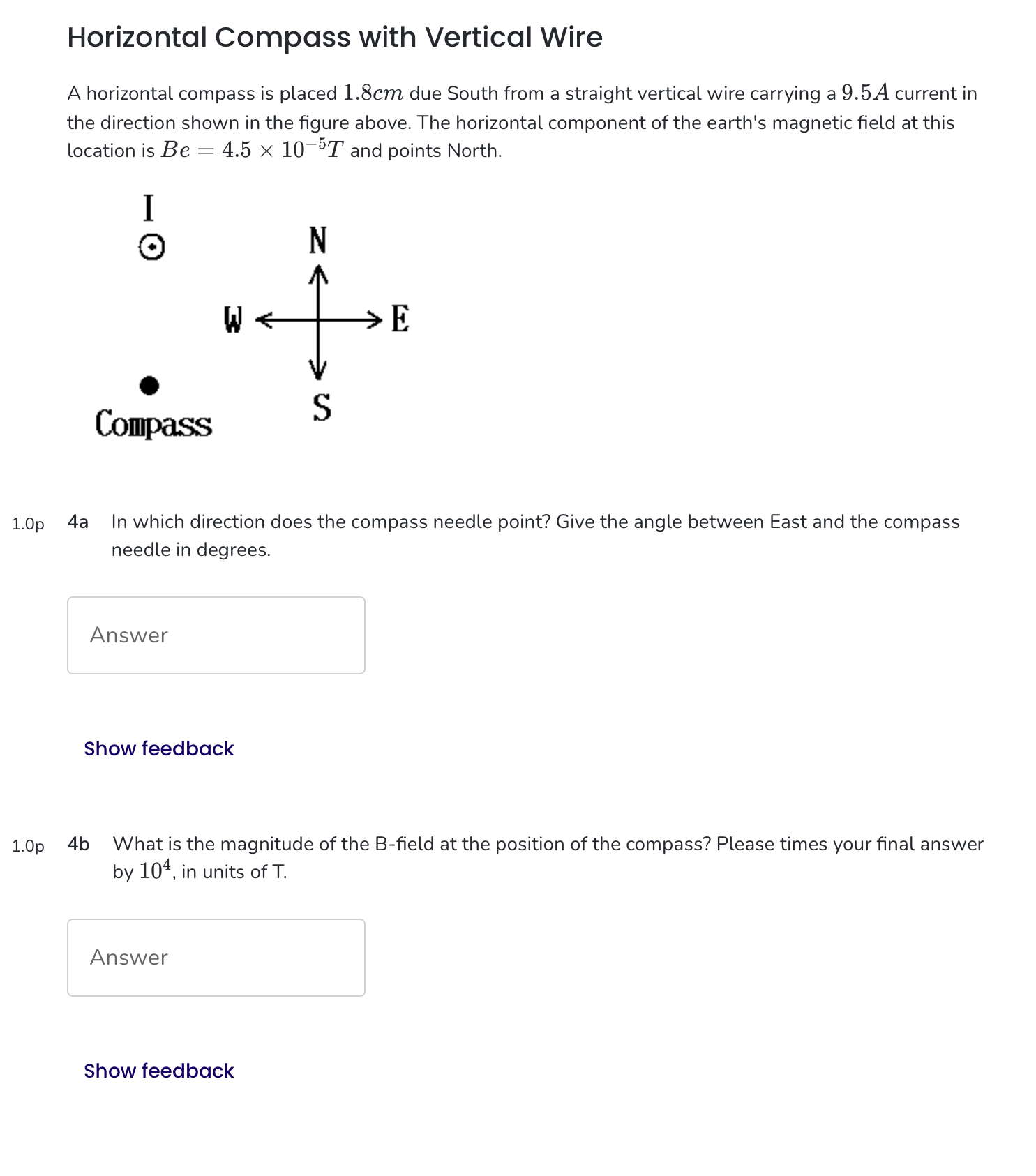 Horizontal Compass with Vertical Wire

A horizontal compass is placed $1.8cm$ due South from a straight vertical wire carrying a $9.5A$ current in the direction shown in the figure above. The horizontal component of the earth's magnetic field at this location is $Be = 4.5 \times 10^{-5}T$ and points North.

I

N

W

E

S

Compass

1.0p 4a In which direction does the compass needle point? Give the angle between East and the compass needle in degrees.

Answer

Show feedback

1.0p 4b What is the magnitude of the B-field at the position of the compass? Please times your final answer by $10^4$, in units of T.

Answer

Show feedback