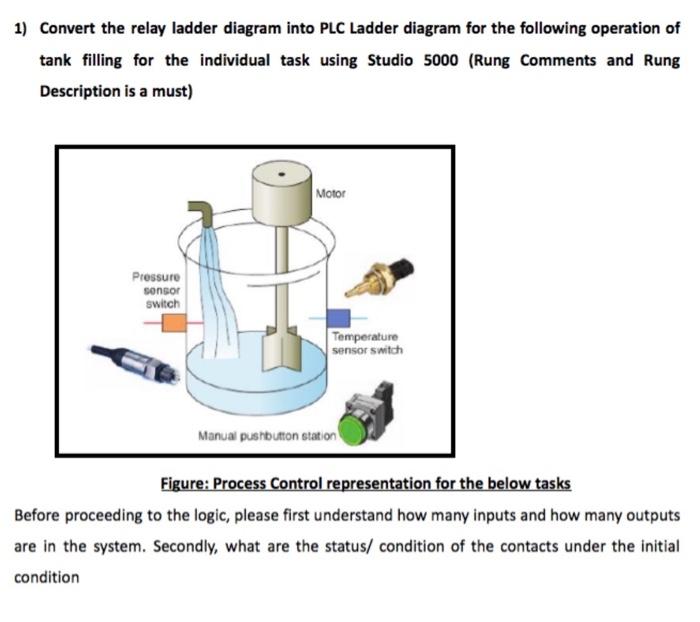 1) Convert the relay ladder diagram into PLC Ladder diagram for the following operation of tank filling for the individual task using Studio 5000 (Rung Comments and Rung Description is a must)

Motor

Pressure sensor switch

Temperature sensor switch

Manual pushbutton station

Figure: Process Control representation for the below tasks

Before proceeding to the logic, please first understand how many inputs and how many outputs are in the system. Secondly, what are the status/ condition of the contacts under the initial condition