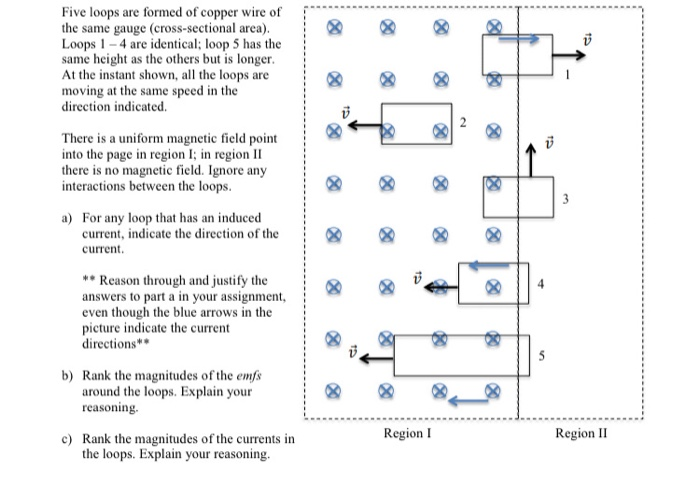 Five loops are formed of copper wire of the same gauge (cross-sectional area). Loops 1 – 4 are identical; loop 5 has the same height as the others but is longer. At the instant shown, all the loops are moving at the same speed in the direction indicated.

There is a uniform magnetic field point into the page in region I; in region II there is no magnetic field. Ignore any interactions between the loops.

a) For any loop that has an induced current, indicate the direction of the current.

** Reason through and justify the answers to part a in your assignment, even though the blue arrows in the picture indicate the current directions**

b) Rank the magnitudes of the *emfs* around the loops. Explain your reasoning.

c) Rank the magnitudes of the currents in the loops. Explain your reasoning.

$\vec{v}$

1

$\vec{v}$

2

$\vec{v}$

3

$\vec{v}$

4

$\vec{v}$

5

Region I

Region II