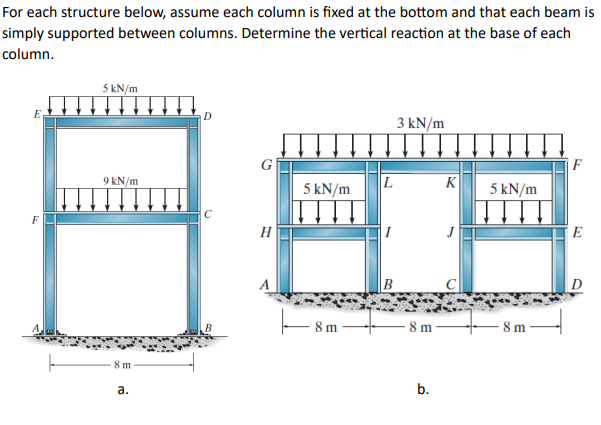 For each structure below, assume each column is fixed at the bottom and that each beam is simply supported between columns. Determine the vertical reaction at the base of each column.

5 kN/m
E
D
9 kN/m
F
C
A
B
8 m
a.

3 kN/m
G
F
5 kN/m
L
K
5 kN/m
H
I
J
E
A
B
C
D
8 m
8 m
8 m
b.