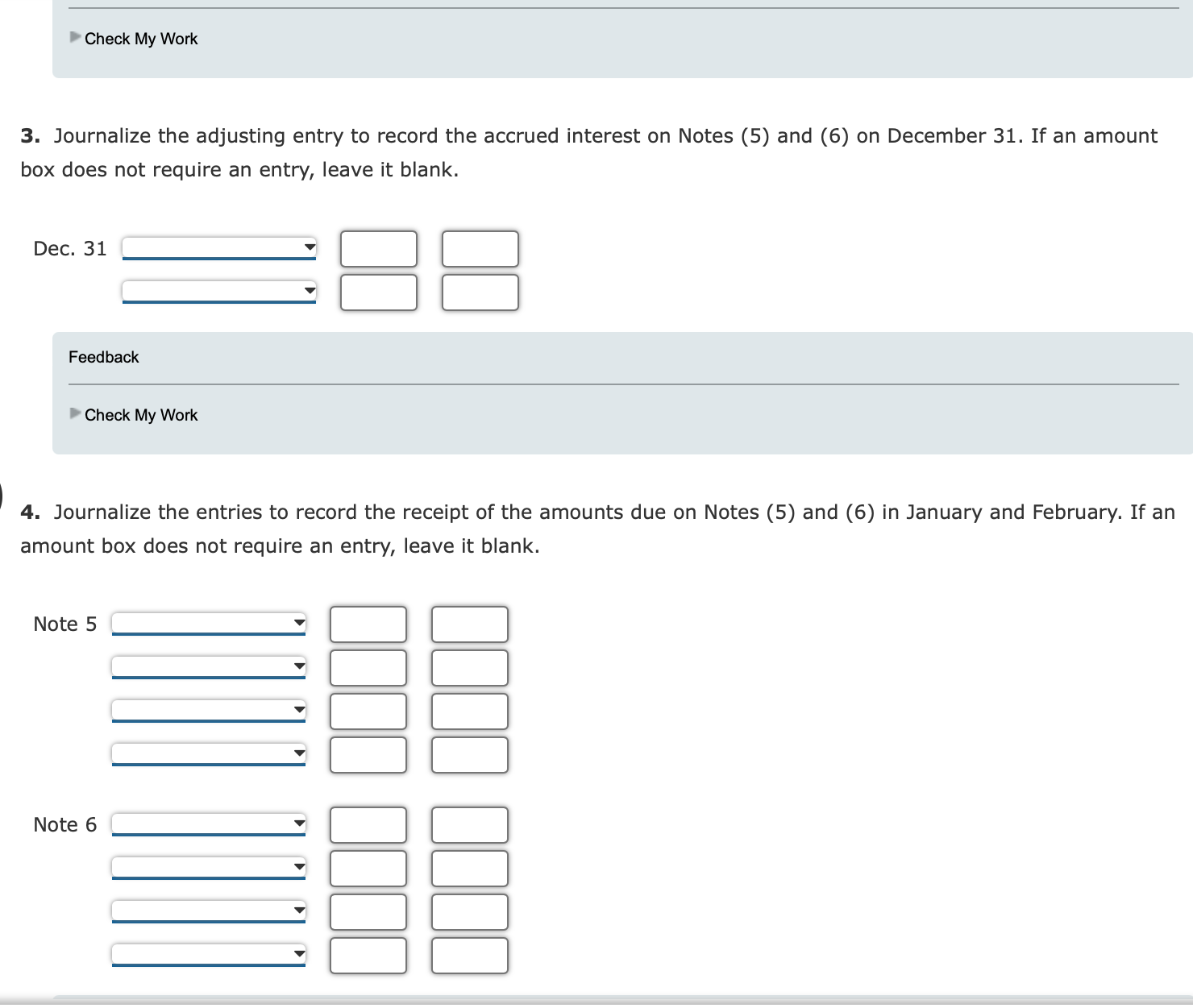 Check My Work

3. Journalize the adjusting entry to record the accrued interest on Notes (5) and (6) on December 31. If an amount box does not require an entry, leave it blank.

Dec. 31

Feedback

Check My Work

4. Journalize the entries to record the receipt of the amounts due on Notes (5) and (6) in January and February. If an amount box does not require an entry, leave it blank.

Note 5

Note 6