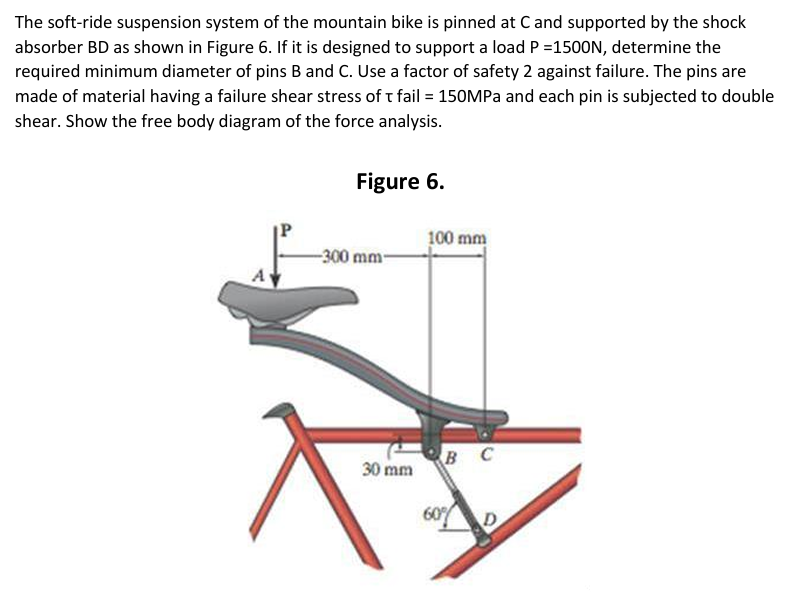 The soft-ride suspension system of the mountain bike is pinned at C and supported by the shock absorber BD as shown in Figure 6. If it is designed to support a load P =1500N, determine the required minimum diameter of pins B and C. Use a factor of safety 2 against failure. The pins are made of material having a failure shear stress of τ fail = 150MPa and each pin is subjected to double shear. Show the free body diagram of the force analysis.

Figure 6.

P
A
300 mm
100 mm
30 mm
B
C
60°
D