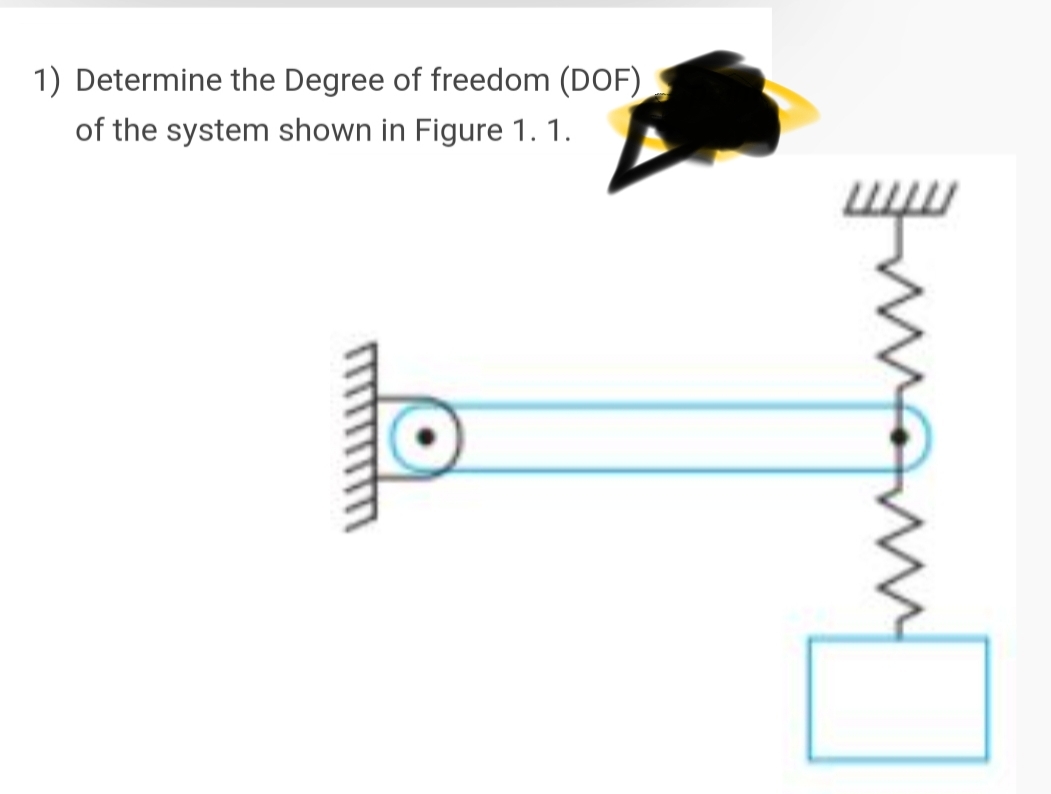 1) Determine the Degree of freedom (DOF) of the system shown in Figure 1. 1.