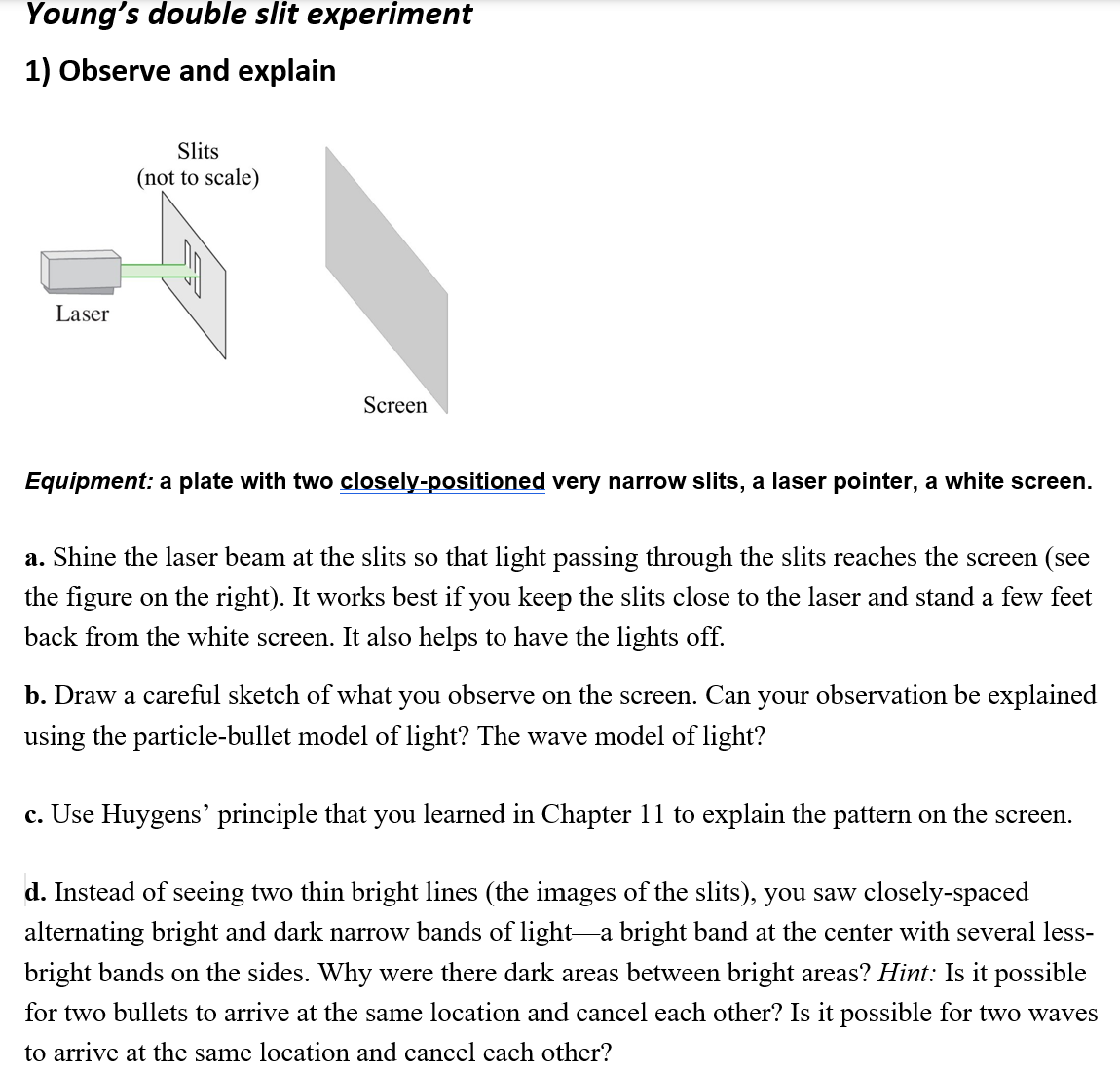 Young's double slit experiment

1) Observe and explain

Slits
(not to scale)

Laser

Screen

Equipment: a plate with two closely-positioned very narrow slits, a laser pointer, a white screen.

a. Shine the laser beam at the slits so that light passing through the slits reaches the screen (see the figure on the right). It works best if you keep the slits close to the laser and stand a few feet back from the white screen. It also helps to have the lights off.

b. Draw a careful sketch of what you observe on the screen. Can your observation be explained using the particle-bullet model of light? The wave model of light?

c. Use Huygens' principle that you learned in Chapter 11 to explain the pattern on the screen.

d. Instead of seeing two thin bright lines (the images of the slits), you saw closely-spaced alternating bright and dark narrow bands of light—a bright band at the center with several less-bright bands on the sides. Why were there dark areas between bright areas? Hint: Is it possible for two bullets to arrive at the same location and cancel each other? Is it possible for two waves to arrive at the same location and cancel each other?