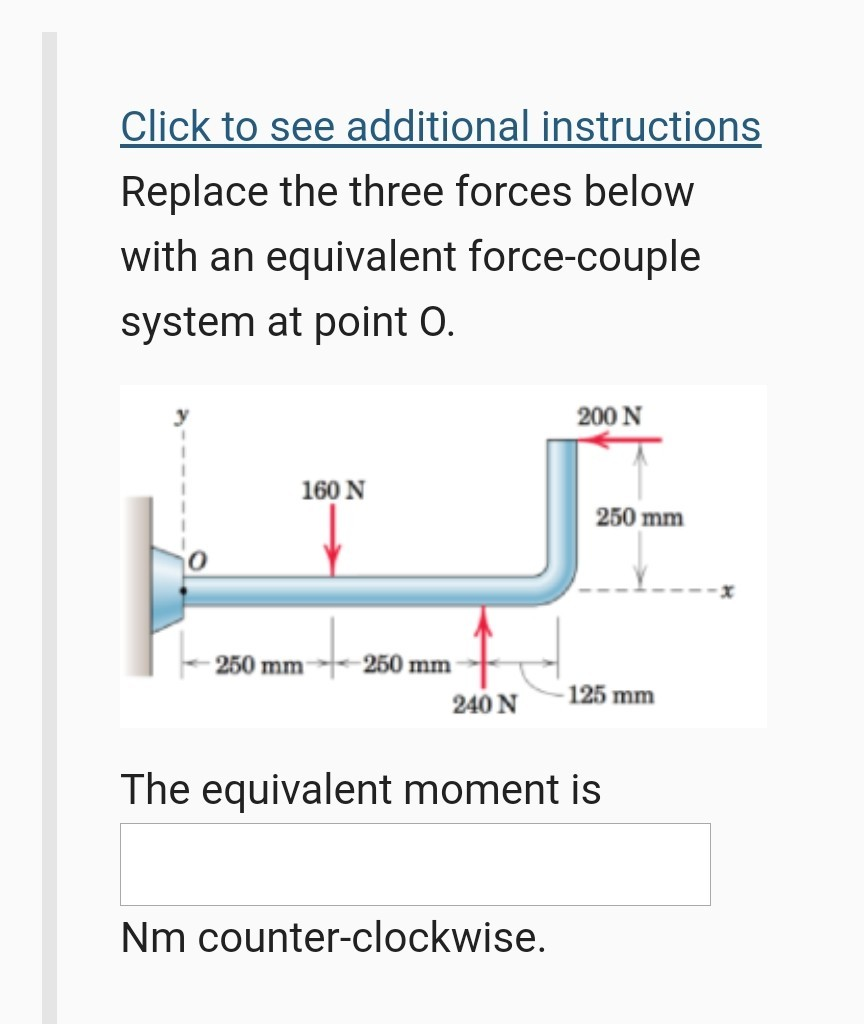 Click to see additional instructions
Replace the three forces below with an equivalent force-couple system at point O.

y
200 N
160 N
250 mm
O
x
250 mm
250 mm
240 N
125 mm

The equivalent moment is

Nm counter-clockwise.