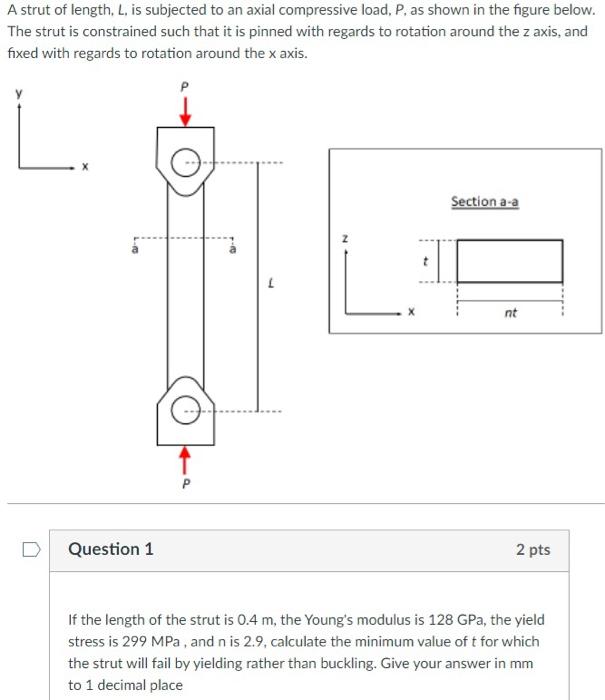 A strut of length, L, is subjected to an axial compressive load, P, as shown in the figure below. The strut is constrained such that it is pinned with regards to rotation around the z axis, and fixed with regards to rotation around the x axis.

y

x

P

a

a

L

P

Section a-a

z

x

t

nt

Question 1

2 pts

If the length of the strut is 0.4 m, the Young's modulus is 128 GPa, the yield stress is 299 MPa , and n is 2.9, calculate the minimum value of t for which the strut will fail by yielding rather than buckling. Give your answer in mm to 1 decimal place