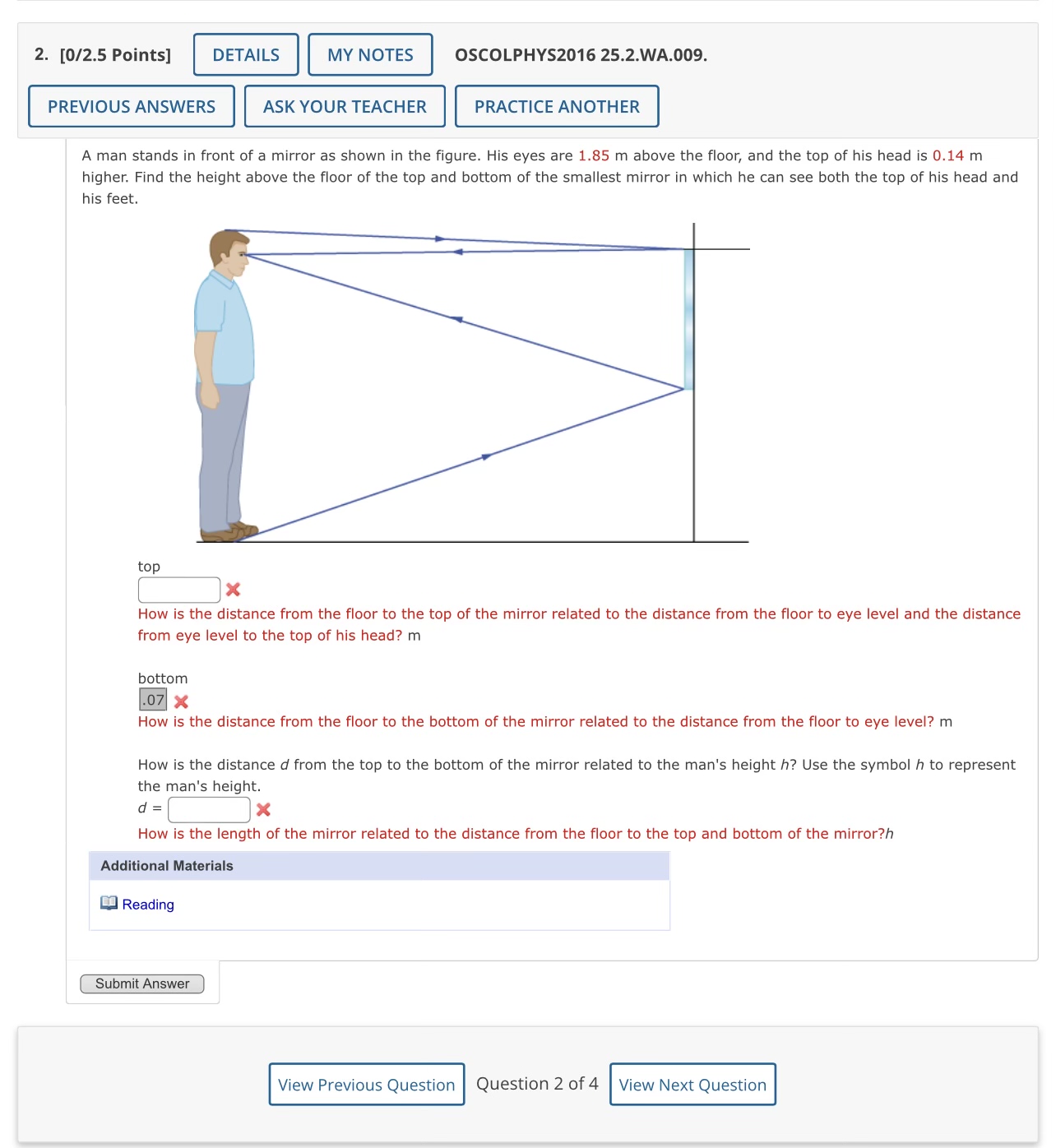 2. [0/2.5 Points] DETAILS MY NOTES OSCOLPHYS2016 25.2.WA.009.

PREVIOUS ANSWERS ASK YOUR TEACHER PRACTICE ANOTHER

A man stands in front of a mirror as shown in the figure. His eyes are 1.85 m above the floor, and the top of his head is 0.14 m higher. Find the height above the floor of the top and bottom of the smallest mirror in which he can see both the top of his head and his feet.

top

How is the distance from the floor to the top of the mirror related to the distance from the floor to eye level and the distance from eye level to the top of his head? m

bottom
.07
How is the distance from the floor to the bottom of the mirror related to the distance from the floor to eye level? m

How is the distance $d$ from the top to the bottom of the mirror related to the man's height $h$? Use the symbol $h$ to represent the man's height.
$d$ =
How is the length of the mirror related to the distance from the floor to the top and bottom of the mirror?$h$

Additional Materials

Reading

Submit Answer

View Previous Question Question 2 of 4 View Next Question