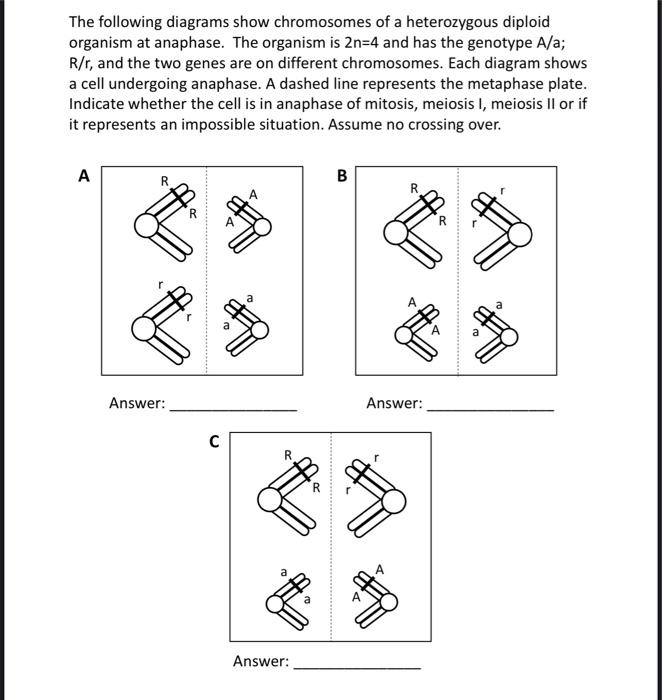 The following diagrams show chromosomes of a heterozygous diploid organism at anaphase. The organism is 2n=4 and has the genotype A/a; R/r, and the two genes are on different chromosomes. Each diagram shows a cell undergoing anaphase. A dashed line represents the metaphase plate. Indicate whether the cell is in anaphase of mitosis, meiosis I, meiosis II or if it represents an impossible situation. Assume no crossing over.

A

R
R
A
A
r
r
a
a

Answer: _______________

B

R
R
r
r
A
A
a
a

Answer: _______________

C

R
R
r
r
a
a
A
A

Answer: _______________