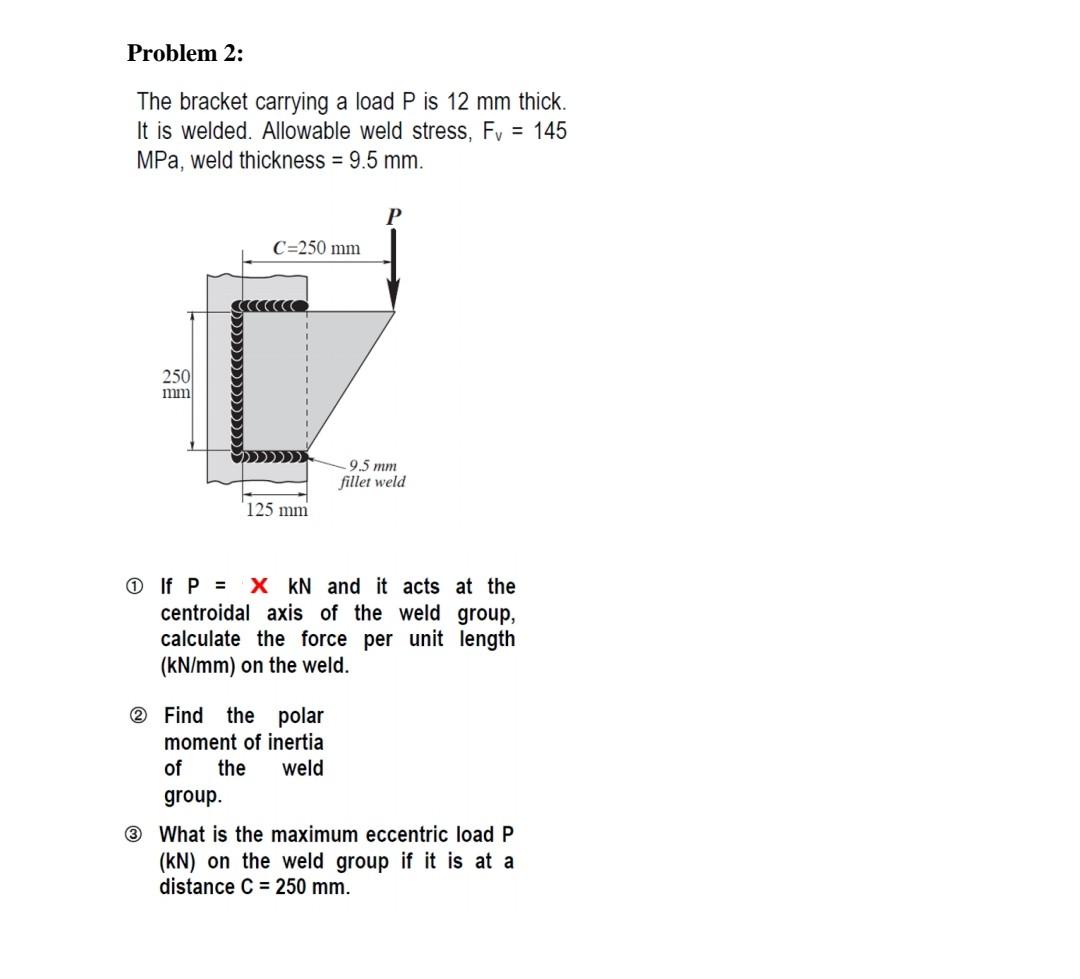 Problem 2:

The bracket carrying a load P is 12 mm thick. It is welded. Allowable weld stress, $F_v$ = 145 MPa, weld thickness = 9.5 mm.

P

C=250 mm

250 mm

9.5 mm fillet weld

125 mm

① If P = X kN and it acts at the centroidal axis of the weld group, calculate the force per unit length (kN/mm) on the weld.

② Find the polar moment of inertia of the weld group.

③ What is the maximum eccentric load P (kN) on the weld group if it is at a distance C = 250 mm.