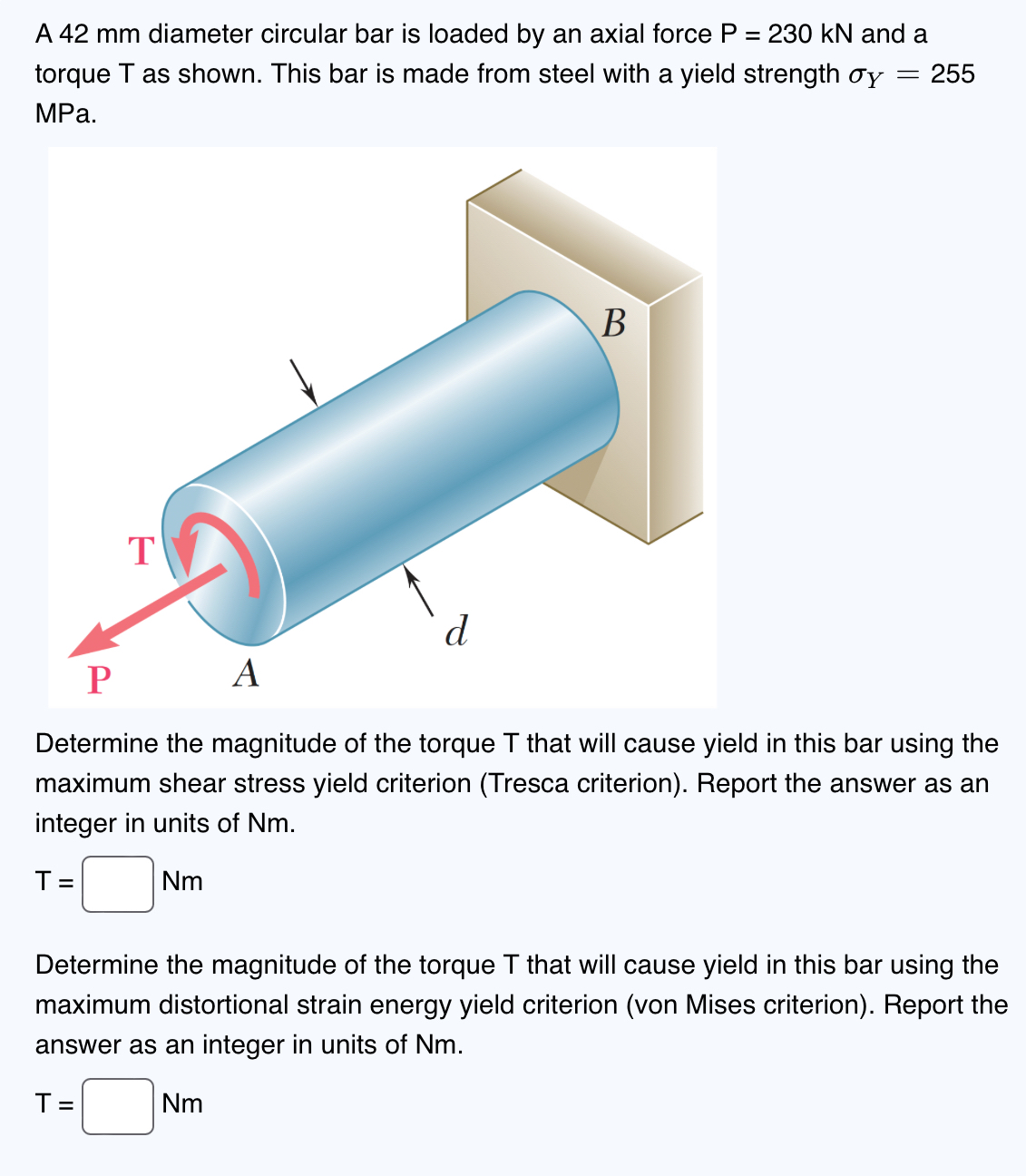 A 42 mm diameter circular bar is loaded by an axial force P = 230 kN and a torque T as shown. This bar is made from steel with a yield strength $\sigma_Y = 255$ MPa.

B

T

d

P

A

Determine the magnitude of the torque T that will cause yield in this bar using the maximum shear stress yield criterion (Tresca criterion). Report the answer as an integer in units of Nm.

T = Nm

Determine the magnitude of the torque T that will cause yield in this bar using the maximum distortional strain energy yield criterion (von Mises criterion). Report the answer as an integer in units of Nm.

T = Nm