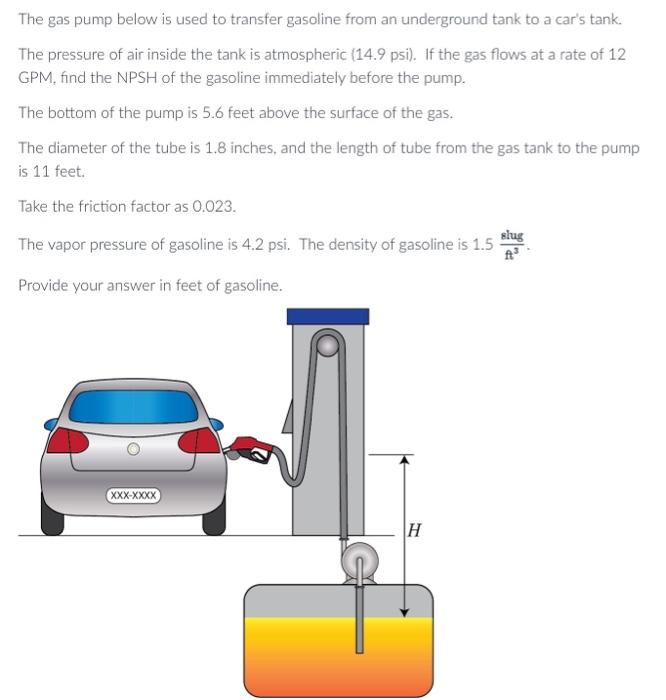 The gas pump below is used to transfer gasoline from an underground tank to a car's tank.

The pressure of air inside the tank is atmospheric (14.9 psi). If the gas flows at a rate of 12 GPM, find the NPSH of the gasoline immediately before the pump.

The bottom of the pump is 5.6 feet above the surface of the gas.

The diameter of the tube is 1.8 inches, and the length of tube from the gas tank to the pump is 11 feet.

Take the friction factor as 0.023.

The vapor pressure of gasoline is 4.2 psi. The density of gasoline is 1.5 $\frac{slug}{ft^3}$.

Provide your answer in feet of gasoline.

XXX-XXXX

$H$