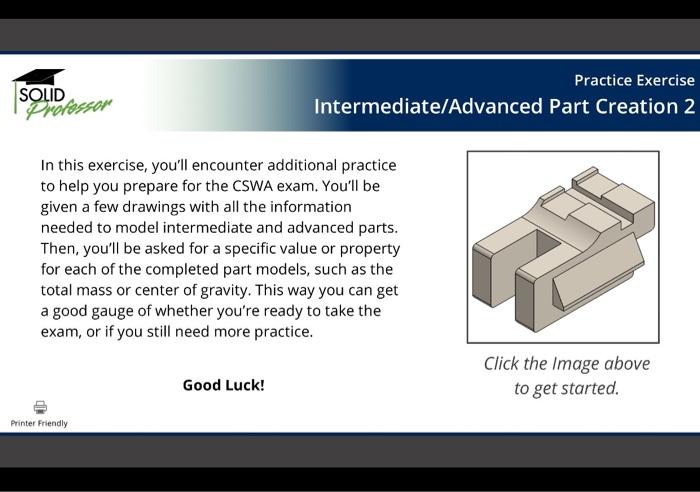 SOLID Professor

Practice Exercise

Intermediate/Advanced Part Creation 2

In this exercise, you'll encounter additional practice to help you prepare for the CSWA exam. You'll be given a few drawings with all the information needed to model intermediate and advanced parts. Then, you'll be asked for a specific value or property for each of the completed part models, such as the total mass or center of gravity. This way you can get a good gauge of whether you're ready to take the exam, or if you still need more practice.

Good Luck!

Click the Image above to get started.

Printer Friendly