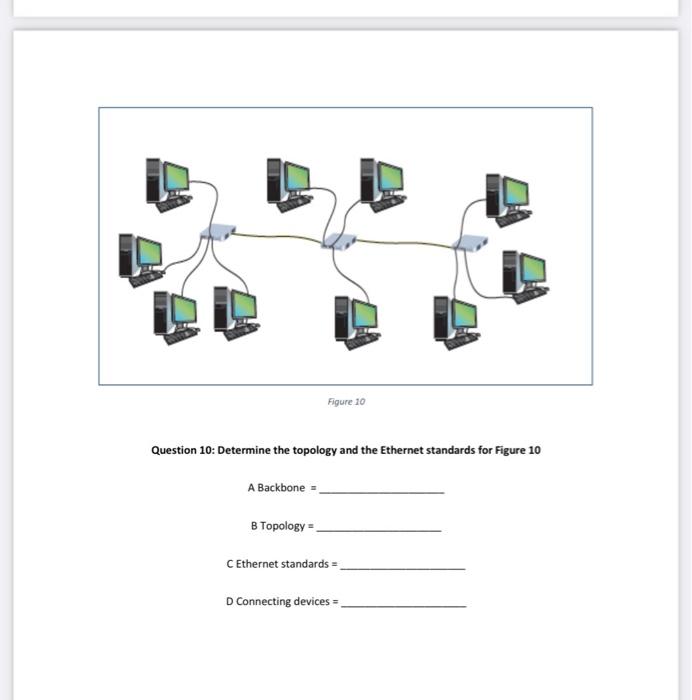 Figure 10

Question 10: Determine the topology and the Ethernet standards for Figure 10

A Backbone = ____________________

B Topology = ____________________

C Ethernet standards = ____________________

D Connecting devices = ____________________