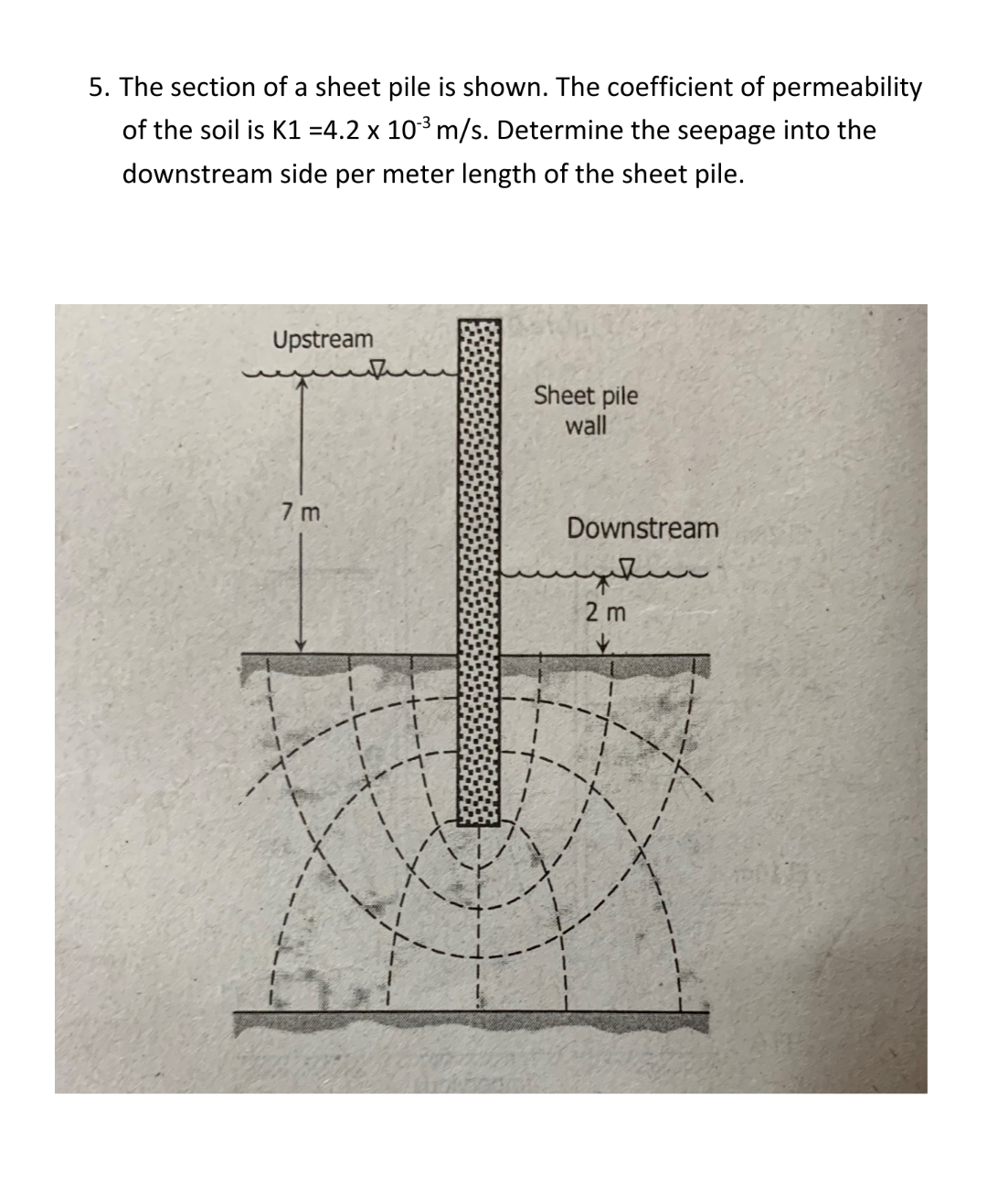 5. The section of a sheet pile is shown. The coefficient of permeability of the soil is K1 =4.2 x $10^{-3}$ m/s. Determine the seepage into the downstream side per meter length of the sheet pile.

Upstream

Sheet pile wall

7 m

Downstream

2 m