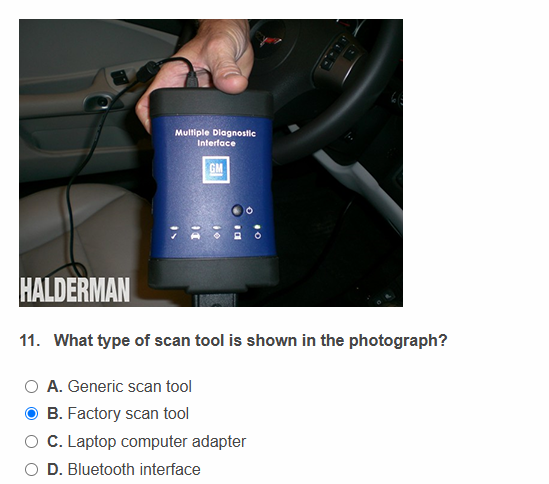 Multiple Diagnostic Interface

GM

HALDERMAN

11. What type of scan tool is shown in the photograph?

A. Generic scan tool
B. Factory scan tool
C. Laptop computer adapter
D. Bluetooth interface