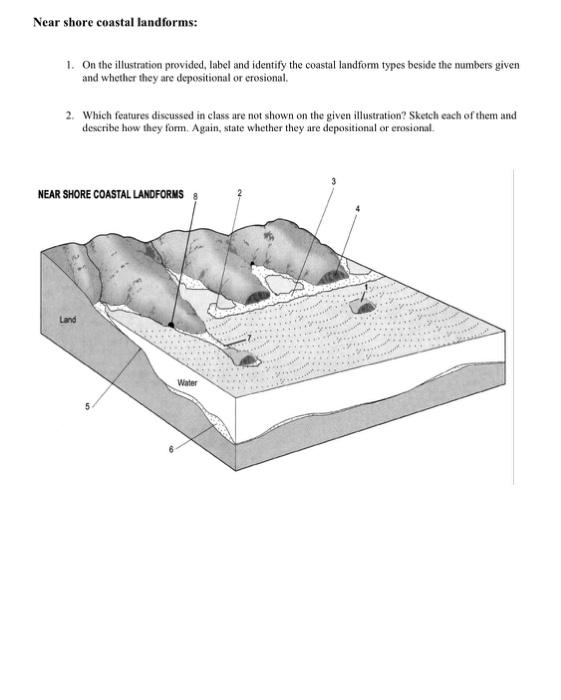 Near shore coastal landforms:

1. On the illustration provided, label and identify the coastal landform types beside the numbers given and whether they are depositional or erosional.

2. Which features discussed in class are not shown on the given illustration? Sketch each of them and describe how they form. Again, state whether they are depositional or erosional.

NEAR SHORE COASTAL LANDFORMS 8 2 3 4 1 7 Land Water 5 6