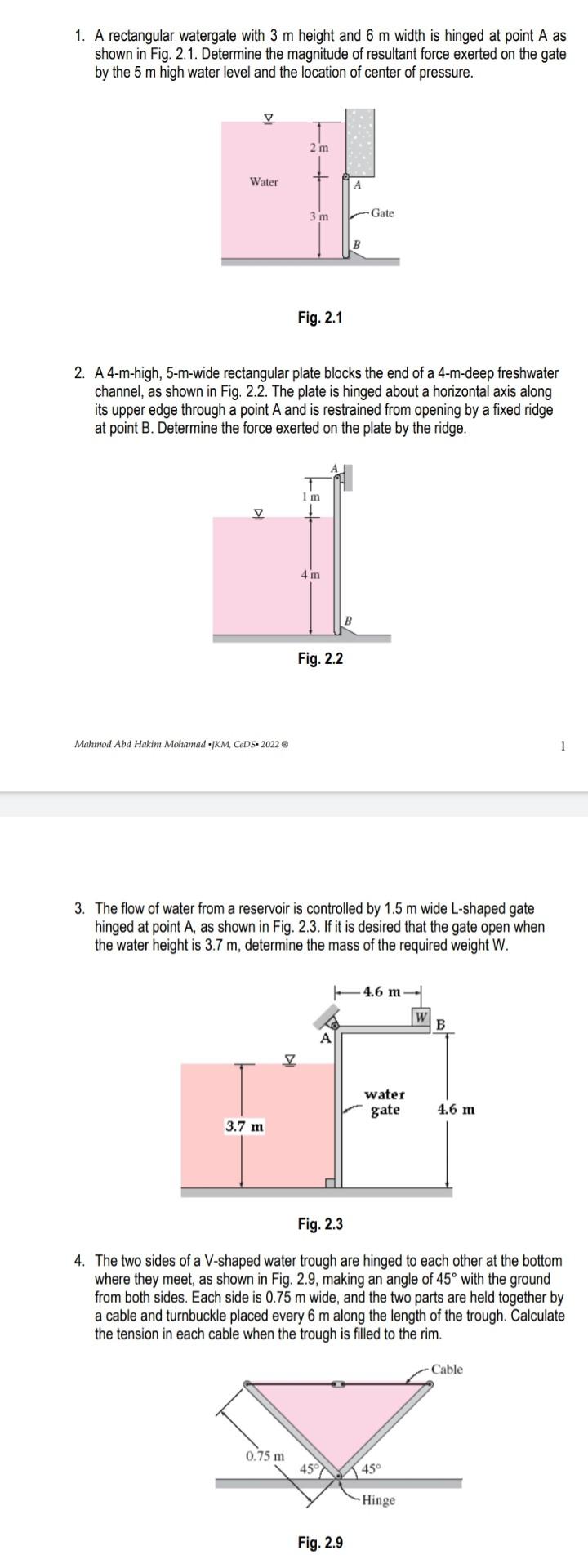 1. A rectangular watergate with 3 m height and 6 m width is hinged at point A as shown in Fig. 2.1. Determine the magnitude of resultant force exerted on the gate by the 5 m high water level and the location of center of pressure.

Water
2 m
3 m
A
Gate
B

Fig. 2.1

2. A 4-m-high, 5-m-wide rectangular plate blocks the end of a 4-m-deep freshwater channel, as shown in Fig. 2.2. The plate is hinged about a horizontal axis along its upper edge through a point A and is restrained from opening by a fixed ridge at point B. Determine the force exerted on the plate by the ridge.

A
1 m
4 m
B

Fig. 2.2

Mahmod Abd Hakim Mohamad •JKM, CeDS• 2022 ®

1

3. The flow of water from a reservoir is controlled by 1.5 m wide L-shaped gate hinged at point A, as shown in Fig. 2.3. If it is desired that the gate open when the water height is 3.7 m, determine the mass of the required weight W.

4.6 m
W
B
A
water gate
4.6 m
3.7 m

Fig. 2.3

4. The two sides of a V-shaped water trough are hinged to each other at the bottom where they meet, as shown in Fig. 2.9, making an angle of 45° with the ground from both sides. Each side is 0.75 m wide, and the two parts are held together by a cable and turnbuckle placed every 6 m along the length of the trough. Calculate the tension in each cable when the trough is filled to the rim.

Cable
0.75 m
45°
45°
Hinge

Fig. 2.9