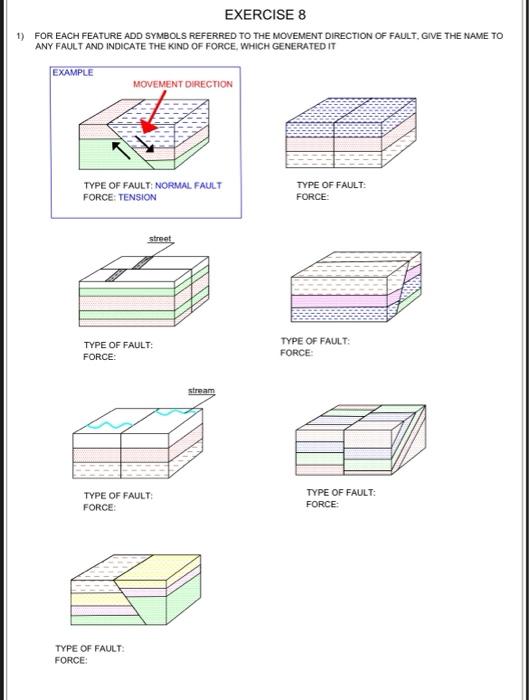 EXERCISE 8

1) FOR EACH FEATURE ADD SYMBOLS REFERRED TO THE MOVEMENT DIRECTION OF FAULT, GIVE THE NAME TO ANY FAULT AND INDICATE THE KIND OF FORCE, WHICH GENERATED IT

EXAMPLE

MOVEMENT DIRECTION

TYPE OF FAULT: NORMAL FAULT
FORCE: TENSION

TYPE OF FAULT:
FORCE:

street

TYPE OF FAULT:
FORCE:

TYPE OF FAULT:
FORCE:

stream

TYPE OF FAULT:
FORCE:

TYPE OF FAULT:
FORCE:

TYPE OF FAULT:
FORCE: