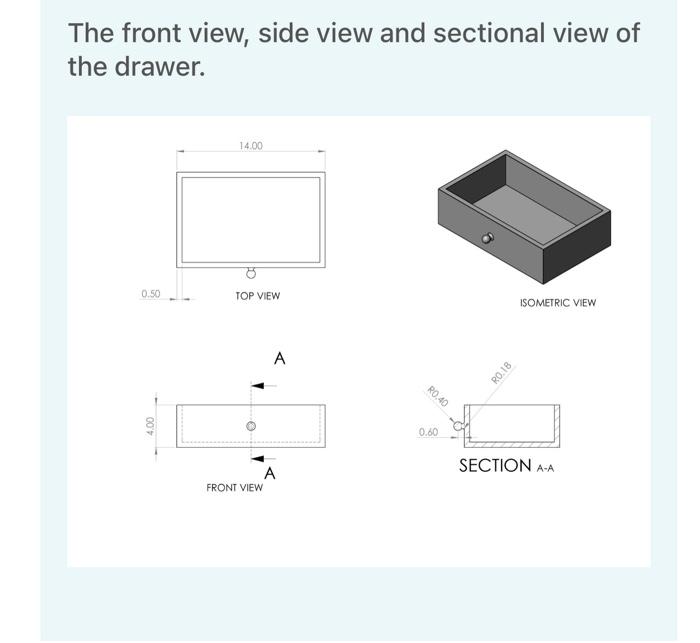 The front view, side view and sectional view of the drawer.

14.00

0.50

TOP VIEW

ISOMETRIC VIEW

A

4.00

A

FRONT VIEW

R0.40

R0.18

0.60

SECTION A-A