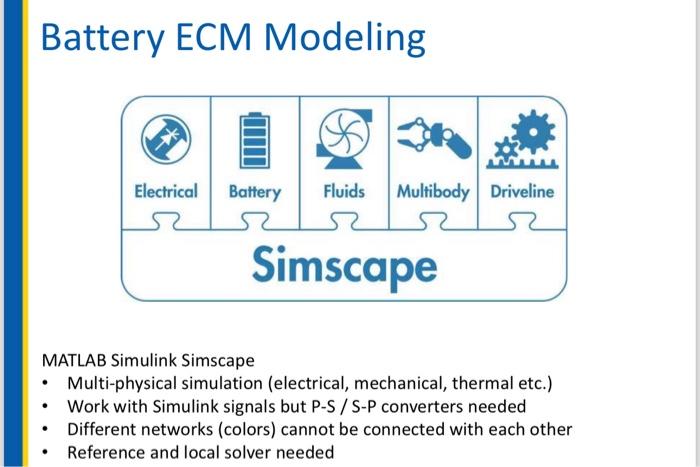 Battery ECM Modeling

Electrical
Battery
Fluids
Multibody
Driveline

Simscape

MATLAB Simulink Simscape
• Multi-physical simulation (electrical, mechanical, thermal etc.)
• Work with Simulink signals but P-S / S-P converters needed
• Different networks (colors) cannot be connected with each other
• Reference and local solver needed