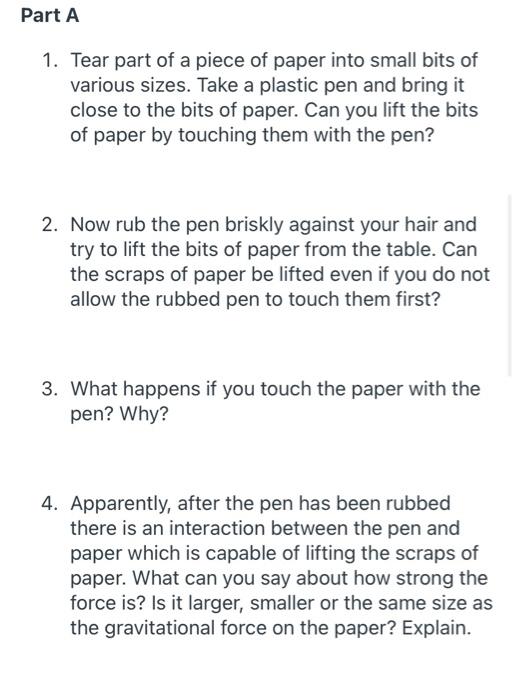 Part A

1. Tear part of a piece of paper into small bits of various sizes. Take a plastic pen and bring it close to the bits of paper. Can you lift the bits of paper by touching them with the pen?

2. Now rub the pen briskly against your hair and try to lift the bits of paper from the table. Can the scraps of paper be lifted even if you do not allow the rubbed pen to touch them first?

3. What happens if you touch the paper with the pen? Why?

4. Apparently, after the pen has been rubbed there is an interaction between the pen and paper which is capable of lifting the scraps of paper. What can you say about how strong the force is? Is it larger, smaller or the same size as the gravitational force on the paper? Explain.