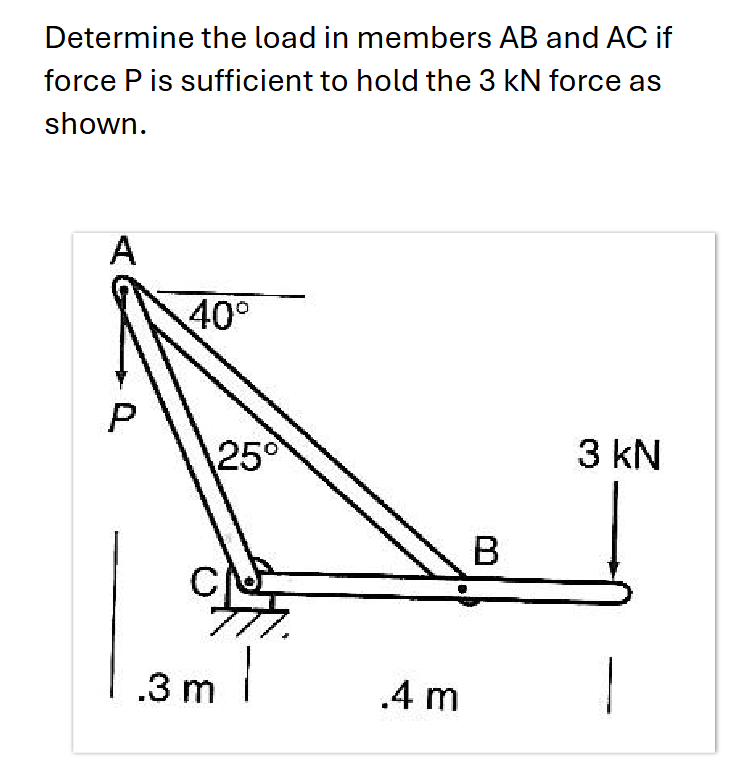 Determine the load in members AB and AC if force P is sufficient to hold the 3 kN force as shown.

A
40°
P
25°
3 kN
B
C
.3 m
.4 m