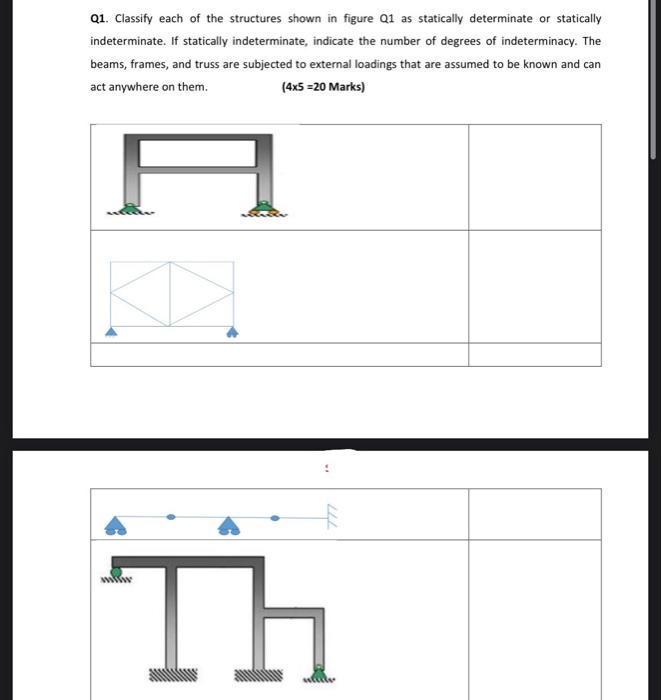 Q1. Classify each of the structures shown in figure Q1 as statically determinate or statically indeterminate. If statically indeterminate, indicate the number of degrees of indeterminacy. The beams, frames, and truss are subjected to external loadings that are assumed to be known and can act anywhere on them. (4x5 =20 Marks)