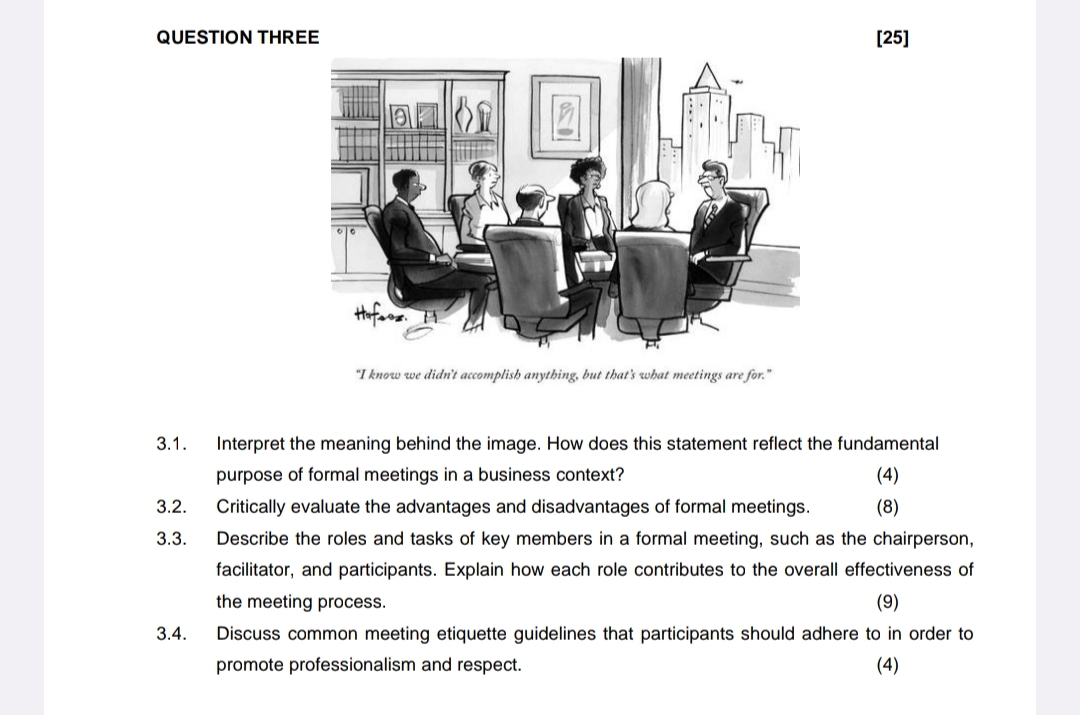 QUESTION THREE [25]

Hafeez.

"I know we didn't accomplish anything, but that's what meetings are for."

3.1. Interpret the meaning behind the image. How does this statement reflect the fundamental purpose of formal meetings in a business context? (4)

3.2. Critically evaluate the advantages and disadvantages of formal meetings. (8)

3.3. Describe the roles and tasks of key members in a formal meeting, such as the chairperson, facilitator, and participants. Explain how each role contributes to the overall effectiveness of the meeting process. (9)

3.4. Discuss common meeting etiquette guidelines that participants should adhere to in order to promote professionalism and respect. (4)