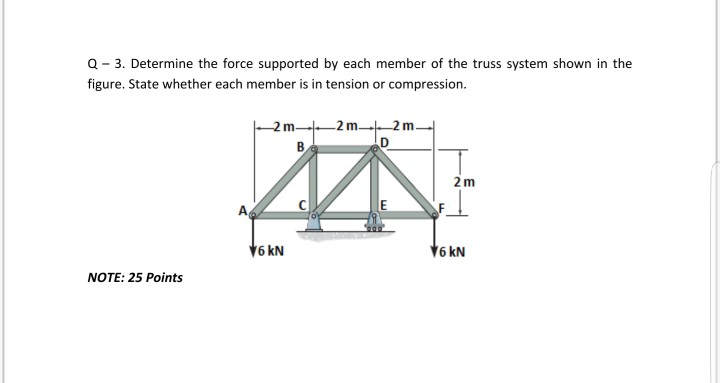 Q – 3. Determine the force supported by each member of the truss system shown in the figure. State whether each member is in tension or compression.

2 m 2 m 2 m

B D

2 m

A C E F

6 kN 6 kN

NOTE: 25 Points