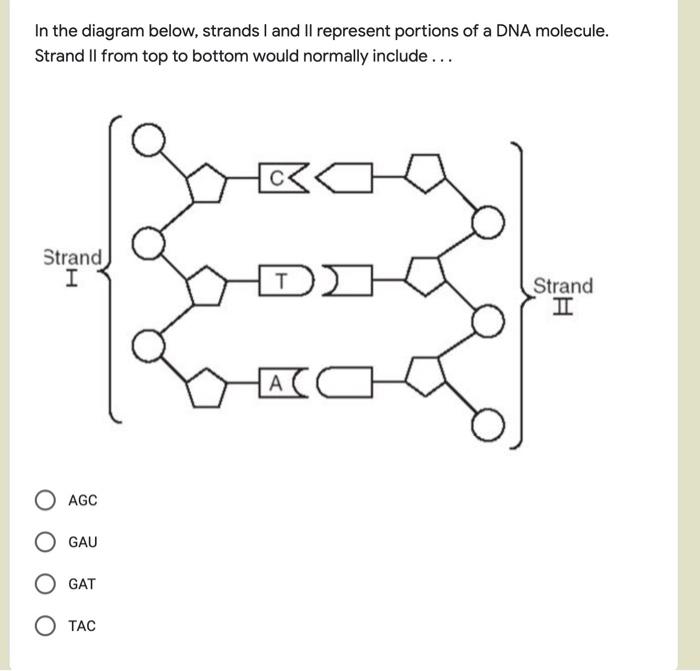 In the diagram below, strands I and II represent portions of a DNA molecule. Strand II from top to bottom would normally include . . .

Strand I

C

T

A

Strand II

AGC

GAU

GAT

TAC