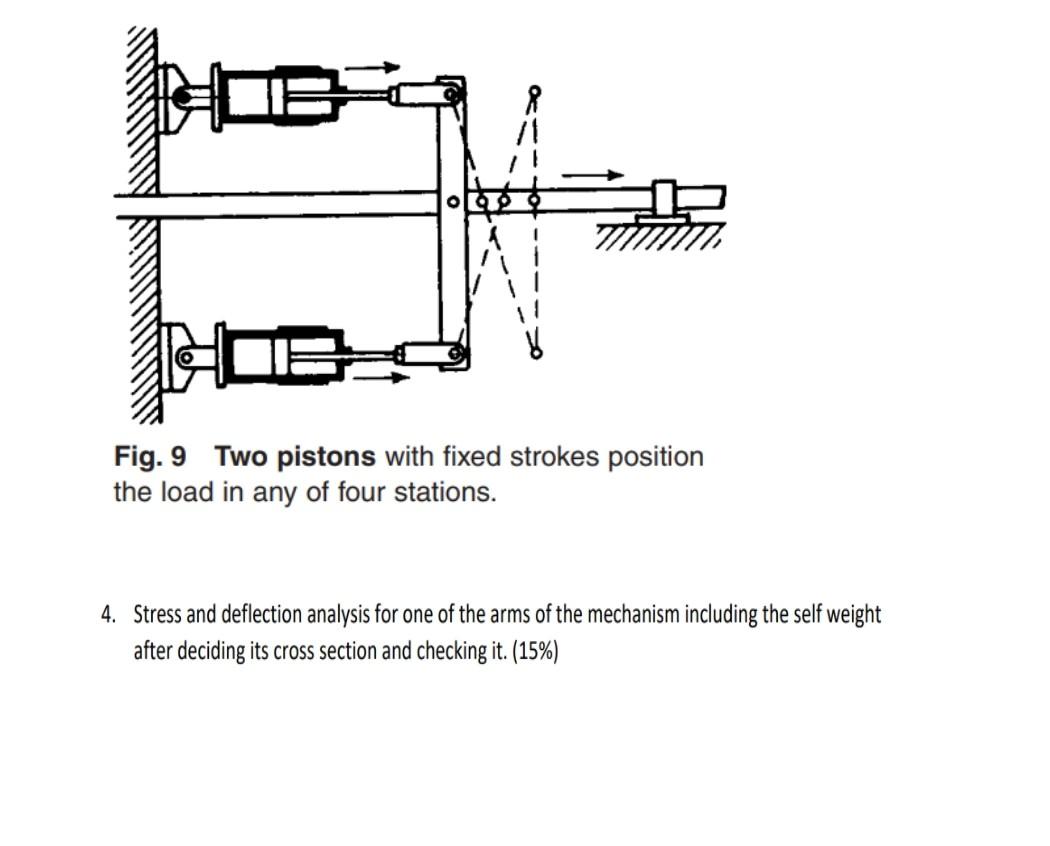 Fig. 9 Two pistons with fixed strokes position the load in any of four stations.

4. Stress and deflection analysis for one of the arms of the mechanism including the self weight after deciding its cross section and checking it. (15%)