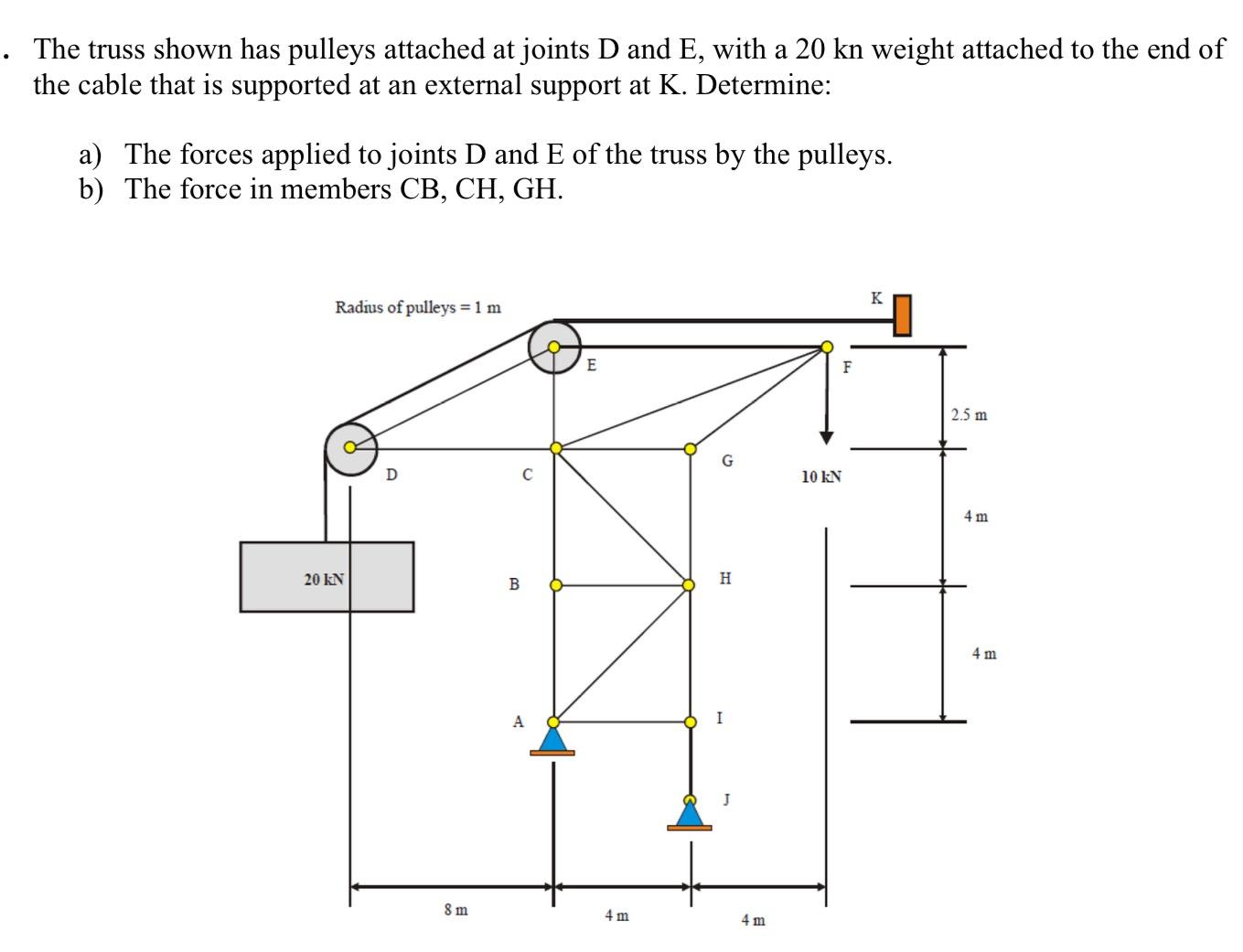 . The truss shown has pulleys attached at joints D and E, with a 20 kn weight attached to the end of the cable that is supported at an external support at K. Determine:

a) The forces applied to joints D and E of the truss by the pulleys.
b) The force in members CB, CH, GH.

Radius of pulleys = 1 m

K

E

F

2.5 m

D

C

G

10 kN

4 m

20 kN

B

H

4 m

A

I

J

8 m

4 m

4 m