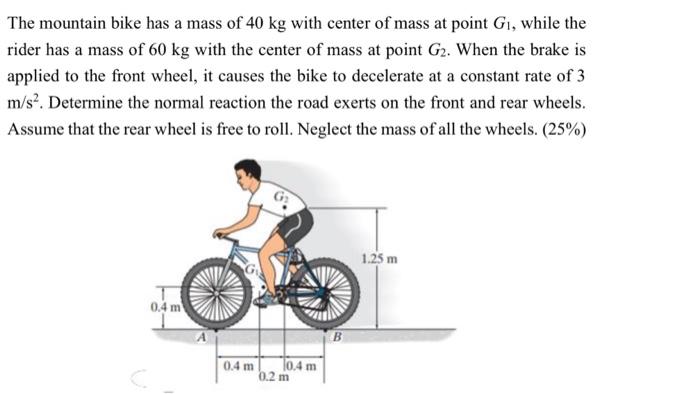 The mountain bike has a mass of 40 kg with center of mass at point $G_1$, while the rider has a mass of 60 kg with the center of mass at point $G_2$. When the brake is applied to the front wheel, it causes the bike to decelerate at a constant rate of 3 $m/s^2$. Determine the normal reaction the road exerts on the front and rear wheels. Assume that the rear wheel is free to roll. Neglect the mass of all the wheels. (25%)

$G_2$
$G_1$
1.25 m
0.4 m
A
B
0.4 m
0.2 m
0.4 m