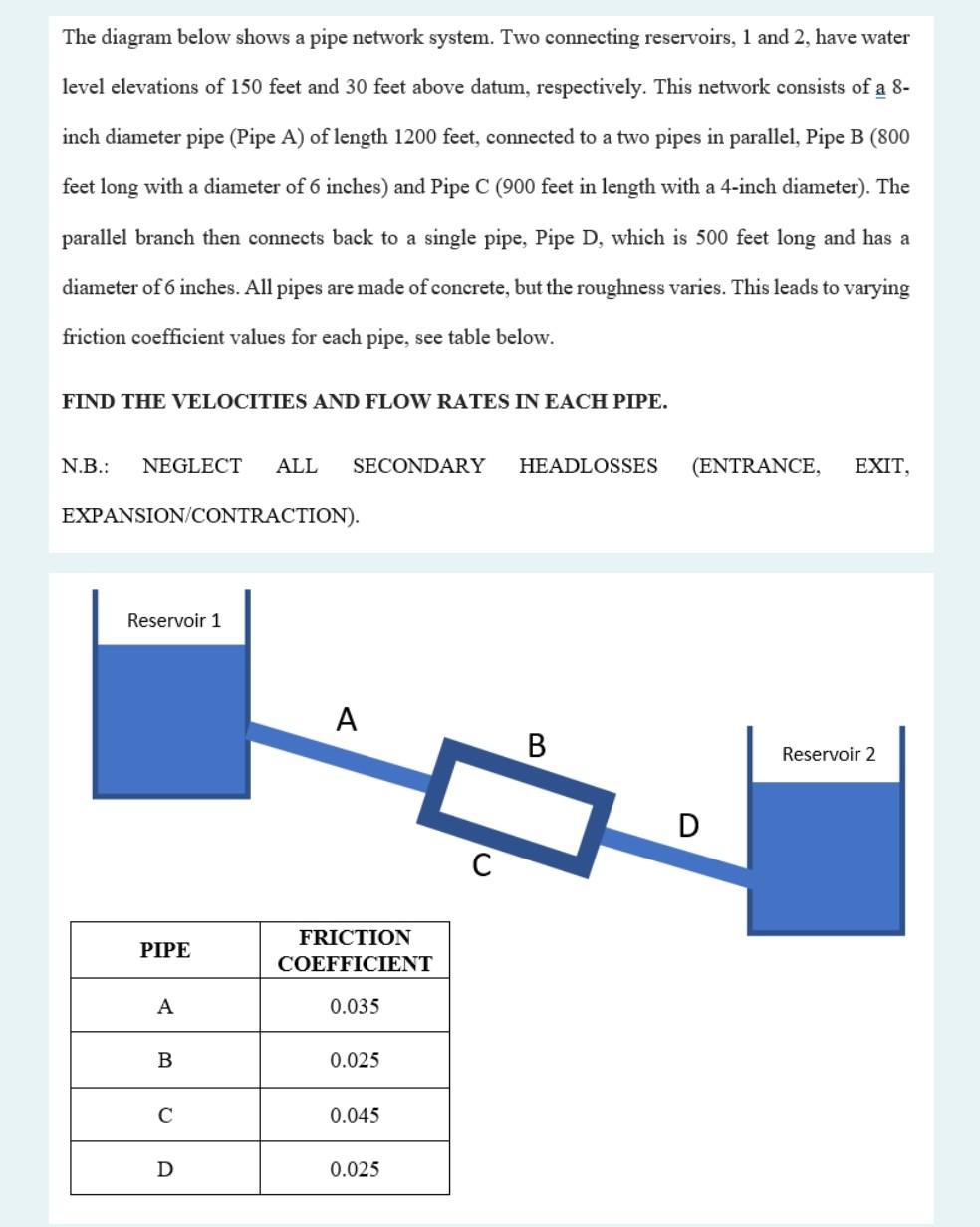 The diagram below shows a pipe network system. Two connecting reservoirs, 1 and 2, have water level elevations of 150 feet and 30 feet above datum, respectively. This network consists of a 8-inch diameter pipe (Pipe A) of length 1200 feet, connected to a two pipes in parallel, Pipe B (800 feet long with a diameter of 6 inches) and Pipe C (900 feet in length with a 4-inch diameter). The parallel branch then connects back to a single pipe, Pipe D, which is 500 feet long and has a diameter of 6 inches. All pipes are made of concrete, but the roughness varies. This leads to varying friction coefficient values for each pipe, see table below.

FIND THE VELOCITIES AND FLOW RATES IN EACH PIPE.

N.B.: NEGLECT ALL SECONDARY HEADLOSSES (ENTRANCE, EXIT, EXPANSION/CONTRACTION).

Reservoir 1

A

B

Reservoir 2

D

C

| PIPE | FRICTION COEFFICIENT |
|---|---|
| A | 0.035 |
| B | 0.025 |
| C | 0.045 |
| D | 0.025 |