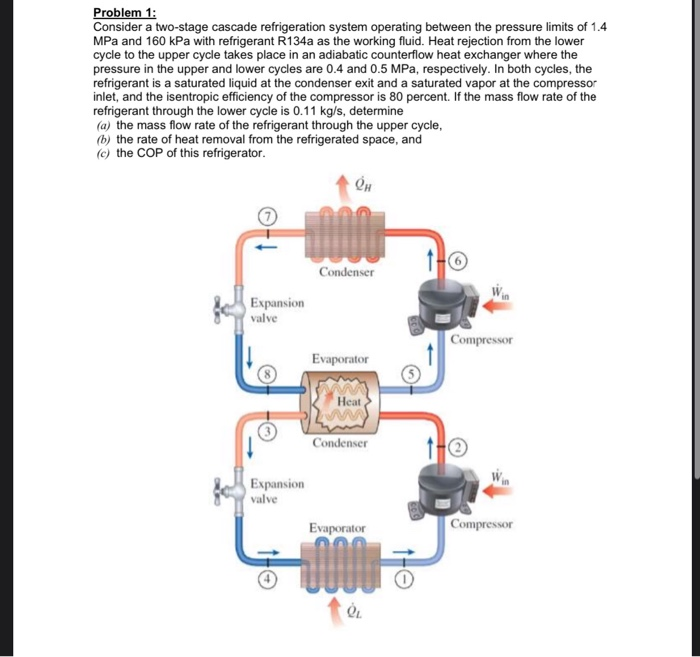 Problem 1:
Consider a two-stage cascade refrigeration system operating between the pressure limits of 1.4 MPa and 160 kPa with refrigerant R134a as the working fluid. Heat rejection from the lower cycle to the upper cycle takes place in an adiabatic counterflow heat exchanger where the pressure in the upper and lower cycles are 0.4 and 0.5 MPa, respectively. In both cycles, the refrigerant is a saturated liquid at the condenser exit and a saturated vapor at the compressor inlet, and the isentropic efficiency of the compressor is 80 percent. If the mass flow rate of the refrigerant through the lower cycle is 0.11 kg/s, determine
(a) the mass flow rate of the refrigerant through the upper cycle,
(b) the rate of heat removal from the refrigerated space, and
(c) the COP of this refrigerator.

$\dot{Q}_H$
7
Condenser
6
$\dot{W}_{in}$
Expansion valve
Compressor
Evaporator
8
5
Heat
3
Condenser
2
$\dot{W}_{in}$
Expansion valve
Compressor
Evaporator
4
1
$\dot{Q}_L$