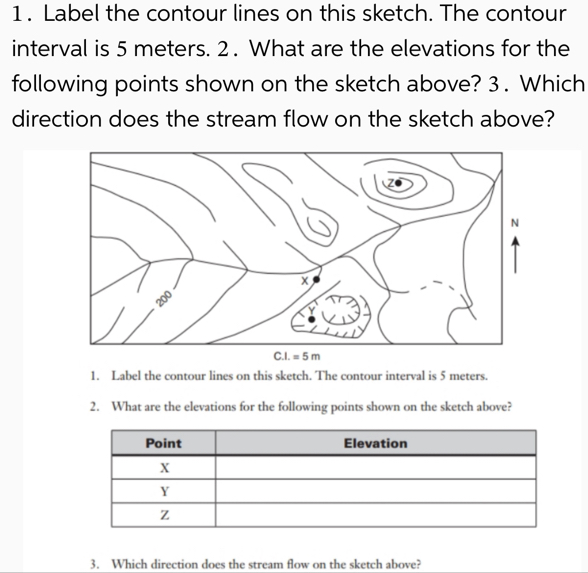 1. Label the contour lines on this sketch. The contour interval is 5 meters. 2. What are the elevations for the following points shown on the sketch above? 3. Which direction does the stream flow on the sketch above?

Z
N
X
200
Y
C.I. = 5 m

1. Label the contour lines on this sketch. The contour interval is 5 meters.

2. What are the elevations for the following points shown on the sketch above?

| Point | Elevation |
|---|---|
| X | |
| Y | |
| Z | |

3. Which direction does the stream flow on the sketch above?