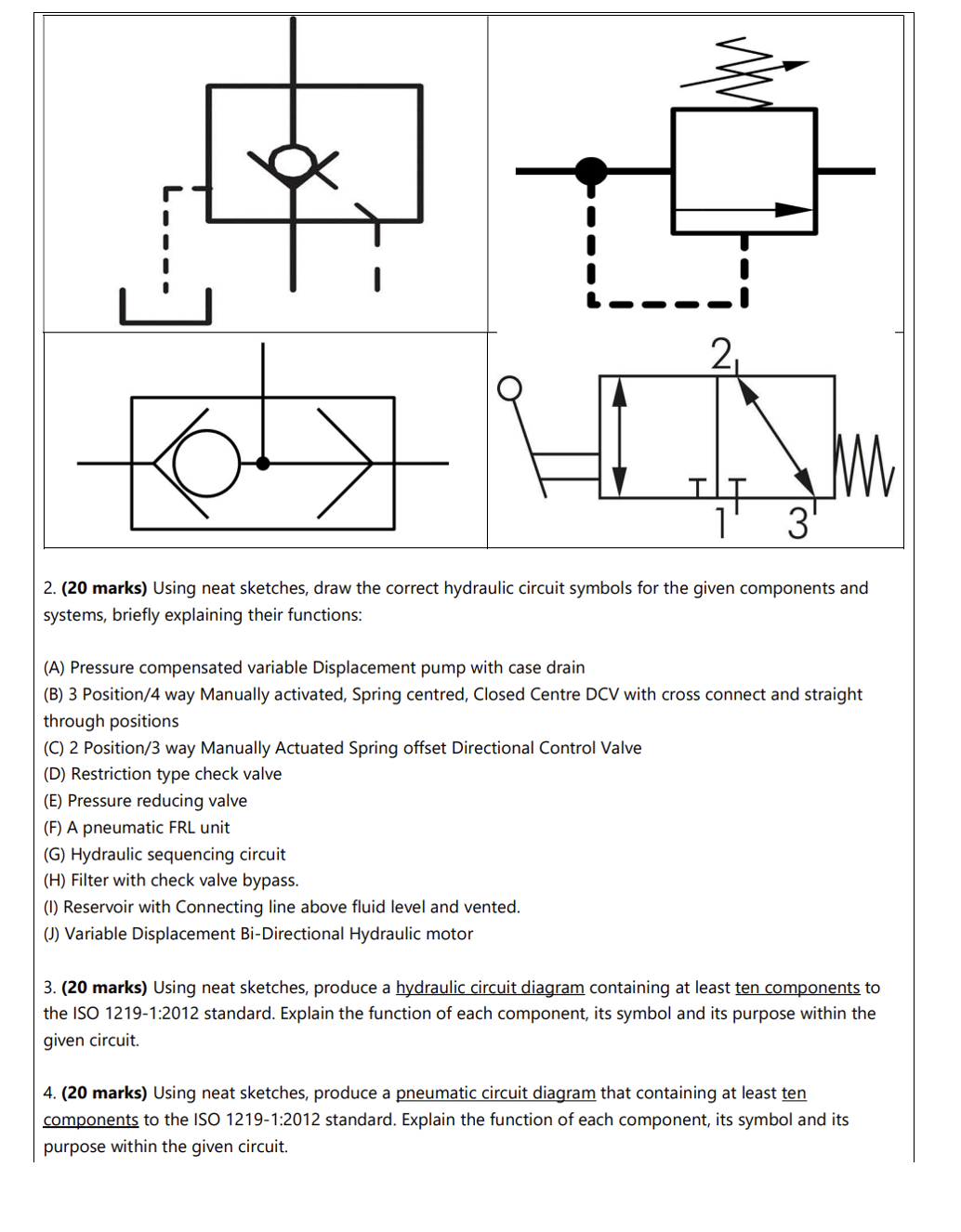 2
1 3

2. **(20 marks)** Using neat sketches, draw the correct hydraulic circuit symbols for the given components and systems, briefly explaining their functions:

(A) Pressure compensated variable Displacement pump with case drain
(B) 3 Position/4 way Manually activated, Spring centred, Closed Centre DCV with cross connect and straight through positions
(C) 2 Position/3 way Manually Actuated Spring offset Directional Control Valve
(D) Restriction type check valve
(E) Pressure reducing valve
(F) A pneumatic FRL unit
(G) Hydraulic sequencing circuit
(H) Filter with check valve bypass.
(I) Reservoir with Connecting line above fluid level and vented.
(J) Variable Displacement Bi-Directional Hydraulic motor

3. **(20 marks)** Using neat sketches, produce a hydraulic circuit diagram containing at least ten components to the ISO 1219-1:2012 standard. Explain the function of each component, its symbol and its purpose within the given circuit.

4. **(20 marks)** Using neat sketches, produce a pneumatic circuit diagram that containing at least ten components to the ISO 1219-1:2012 standard. Explain the function of each component, its symbol and its purpose within the given circuit.