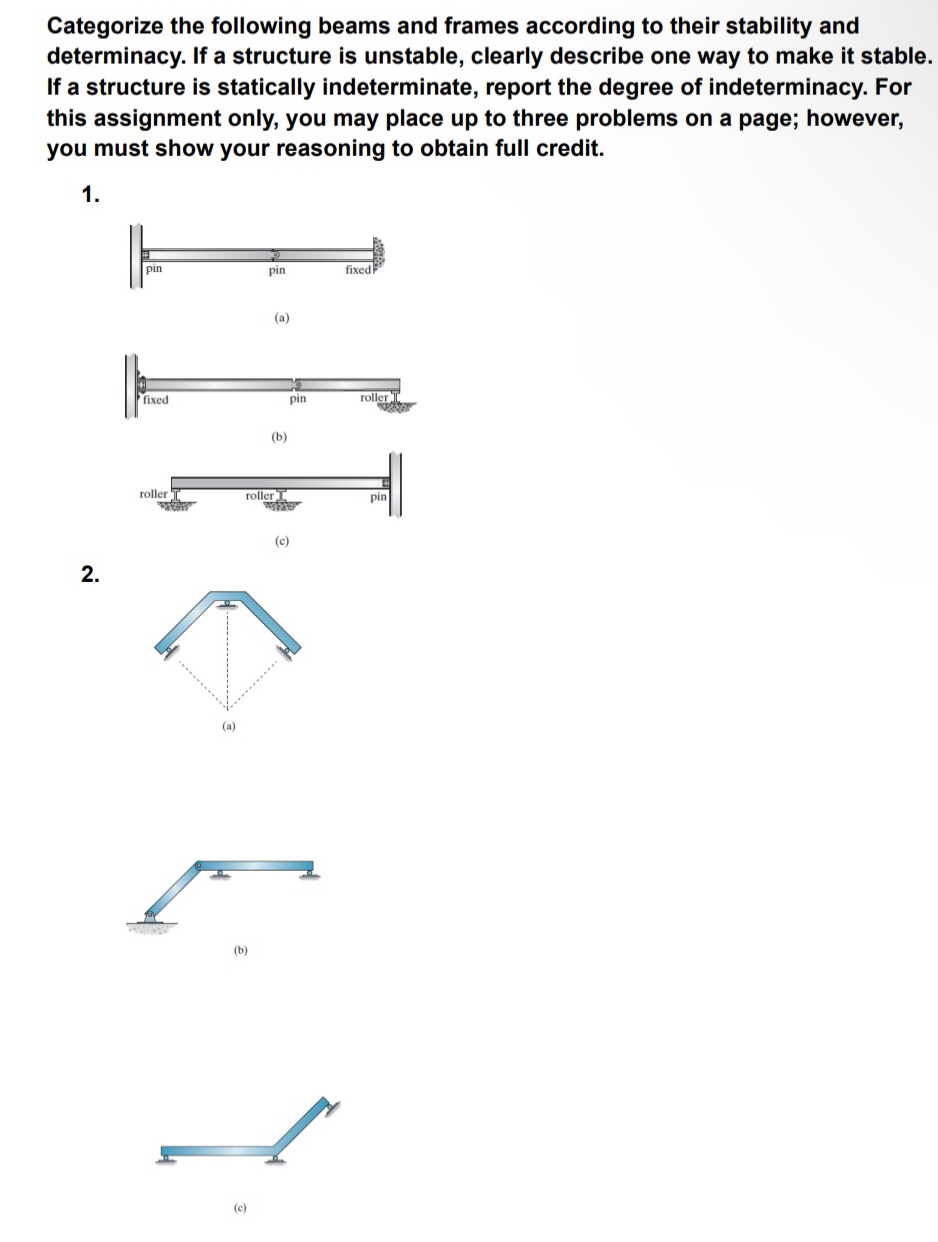 Categorize the following beams and frames according to their stability and determinacy. If a structure is unstable, clearly describe one way to make it stable. If a structure is statically indeterminate, report the degree of indeterminacy. For this assignment only, you may place up to three problems on a page; however, you must show your reasoning to obtain full credit.

1.

pin pin fixed

(a)

fixed pin roller

(b)

roller roller pin

(c)

2.

(a)

(b)

(c)