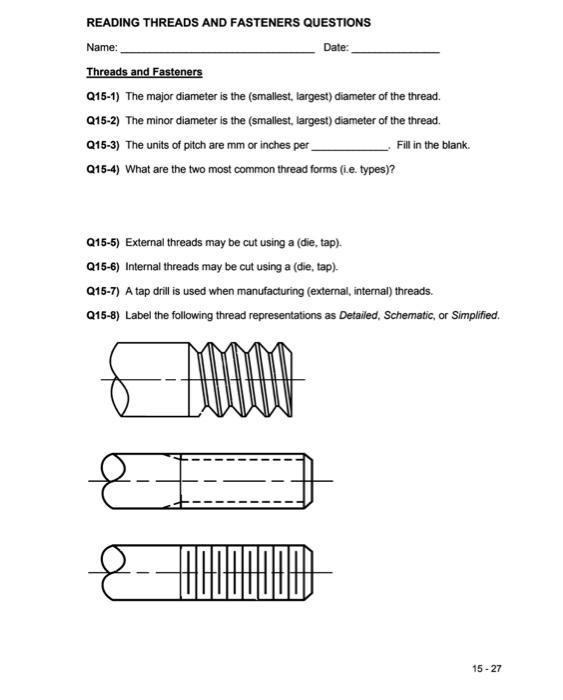 READING THREADS AND FASTENERS QUESTIONS

Name: ______________________________ Date: ______________

Threads and Fasteners

Q15-1) The major diameter is the (smallest, largest) diameter of the thread.

Q15-2) The minor diameter is the (smallest, largest) diameter of the thread.

Q15-3) The units of pitch are mm or inches per ____________. Fill in the blank.

Q15-4) What are the two most common thread forms (i.e. types)?

Q15-5) External threads may be cut using a (die, tap).

Q15-6) Internal threads may be cut using a (die, tap).

Q15-7) A tap drill is used when manufacturing (external, internal) threads.

Q15-8) Label the following thread representations as Detailed, Schematic, or Simplified.

15 - 27