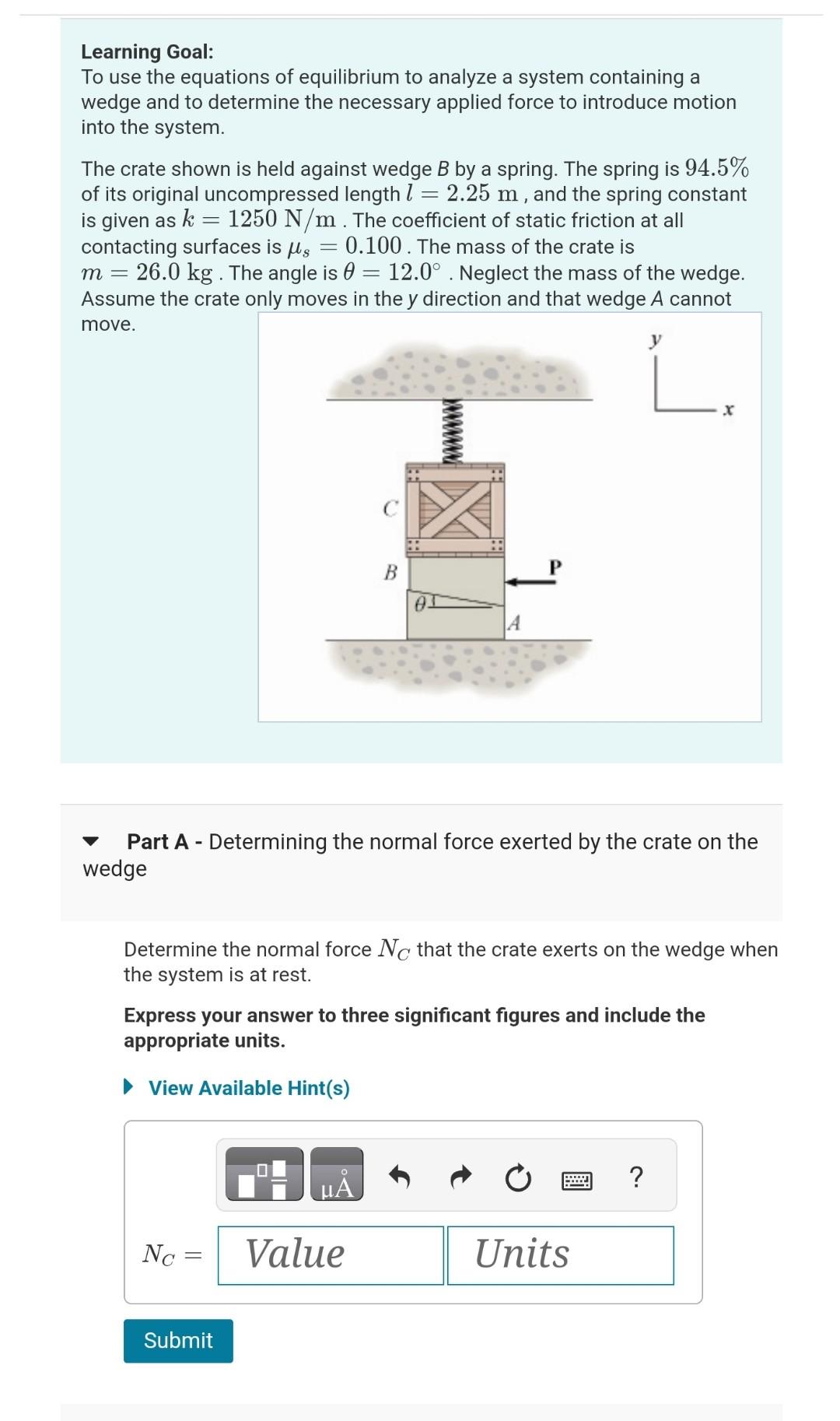 Learning Goal:
To use the equations of equilibrium to analyze a system containing a wedge and to determine the necessary applied force to introduce motion into the system.

The crate shown is held against wedge B by a spring. The spring is $94.5\%$ of its original uncompressed length $l = 2.25$ m , and the spring constant is given as $k = 1250$ N/m . The coefficient of static friction at all contacting surfaces is $\mu_s = 0.100$ . The mass of the crate is $m = 26.0$ kg . The angle is $\theta = 12.0°$ . Neglect the mass of the wedge. Assume the crate only moves in the y direction and that wedge A cannot move.

y
x
C
B
P
$\theta$
A

Part A - Determining the normal force exerted by the crate on the wedge

Determine the normal force $N_C$ that the crate exerts on the wedge when the system is at rest.

Express your answer to three significant figures and include the appropriate units.

View Available Hint(s)

μÅ
?

$N_C =$ Value Units

Submit