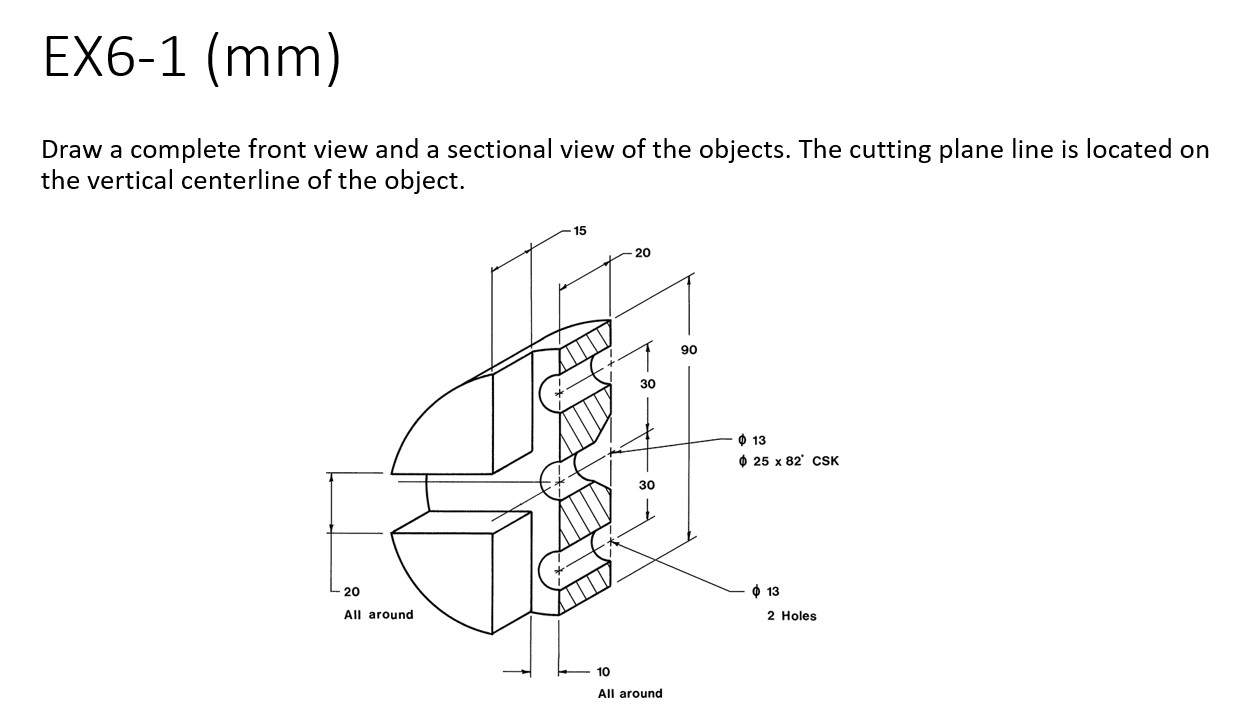 EX6-1 (mm)

Draw a complete front view and a sectional view of the objects. The cutting plane line is located on the vertical centerline of the object.

15

20

90

30

30

$\phi$ 13

$\phi$ 25 x 82° CSK

20

All around

$\phi$ 13

2 Holes

10

All around