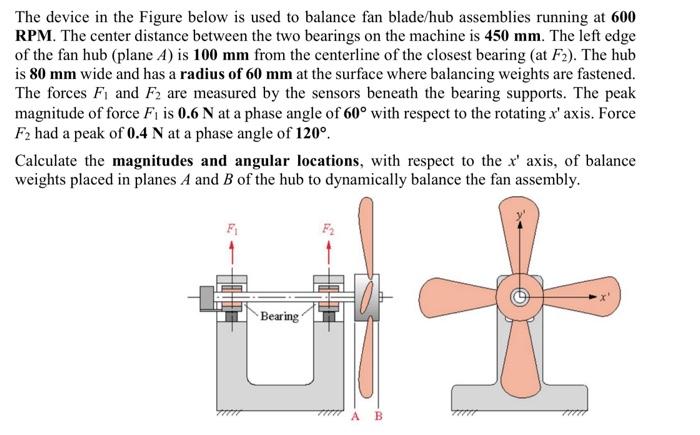 The device in the Figure below is used to balance fan blade/hub assemblies running at **600 RPM**. The center distance between the two bearings on the machine is **450 mm**. The left edge of the fan hub (plane $A$) is **100 mm** from the centerline of the closest bearing (at $F_2$). The hub is **80 mm** wide and has a **radius of 60 mm** at the surface where balancing weights are fastened. The forces $F_1$ and $F_2$ are measured by the sensors beneath the bearing supports. The peak magnitude of force $F_1$ is **0.6 N** at a phase angle of **60°** with respect to the rotating $x'$ axis. Force $F_2$ had a peak of **0.4 N** at a phase angle of **120°**.

Calculate the **magnitudes and angular locations**, with respect to the $x'$ axis, of balance weights placed in planes $A$ and $B$ of the hub to dynamically balance the fan assembly.

$F_1$

$F_2$

Bearing

A B

$y'$

$x'$