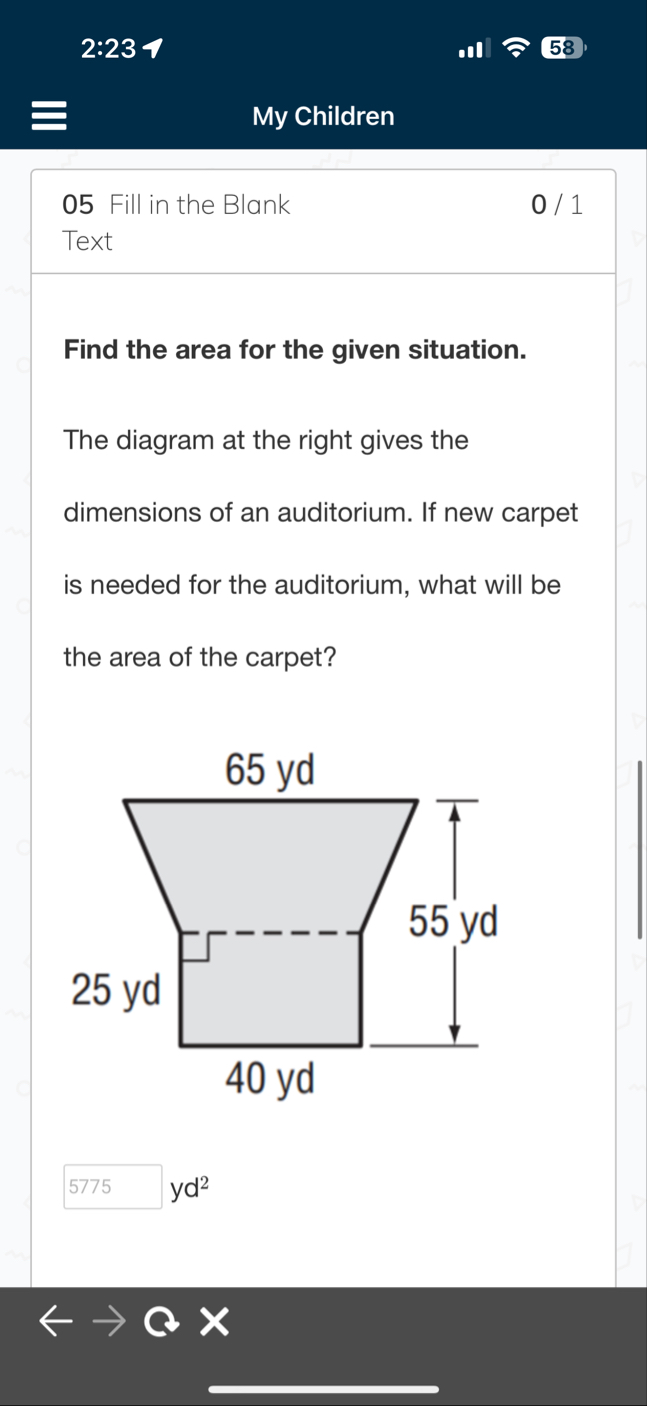 2:23

58

My Children

05 Fill in the Blank Text

0 / 1

**Find the area for the given situation.**

The diagram at the right gives the dimensions of an auditorium. If new carpet is needed for the auditorium, what will be the area of the carpet?

65 yd

55 yd

25 yd

40 yd

5775 $yd^2$