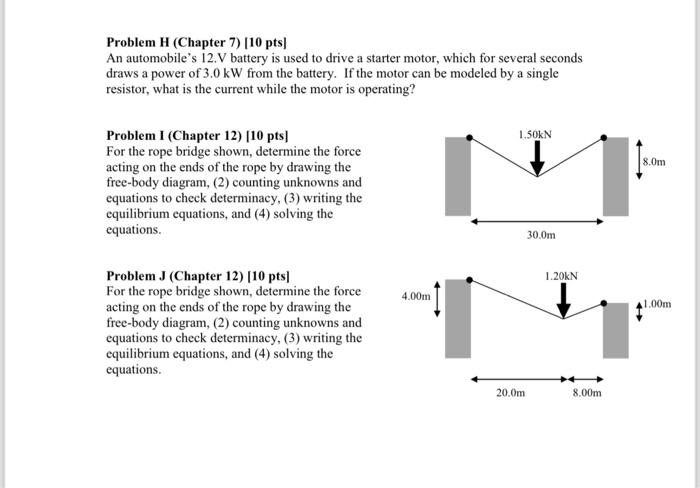 **Problem H (Chapter 7) [10 pts]**
An automobile's 12.V battery is used to drive a starter motor, which for several seconds draws a power of 3.0 kW from the battery. If the motor can be modeled by a single resistor, what is the current while the motor is operating?

**Problem I (Chapter 12) [10 pts]**
For the rope bridge shown, determine the force acting on the ends of the rope by drawing the free-body diagram, (2) counting unknowns and equations to check determinacy, (3) writing the equilibrium equations, and (4) solving the equations.

1.50kN
8.0m
30.0m

**Problem J (Chapter 12) [10 pts]**
For the rope bridge shown, determine the force acting on the ends of the rope by drawing the free-body diagram, (2) counting unknowns and equations to check determinacy, (3) writing the equilibrium equations, and (4) solving the equations.

4.00m
1.20kN
1.00m
20.0m
8.00m