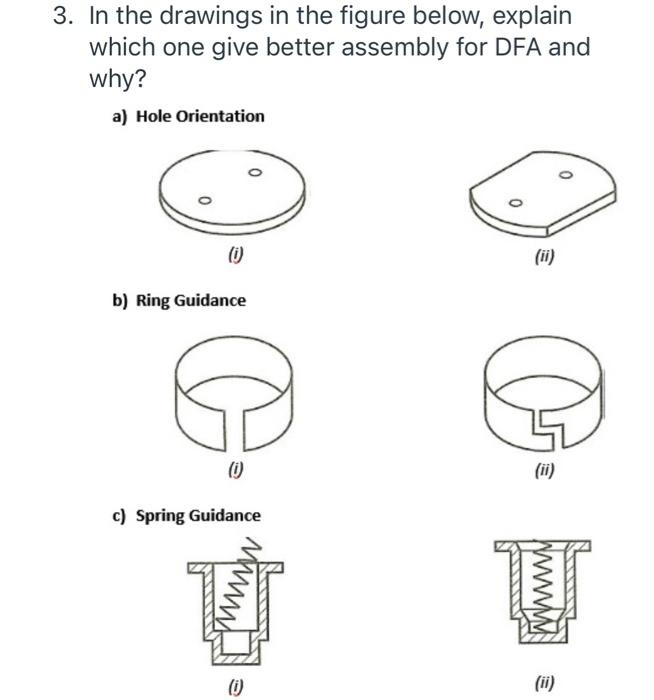 3. In the drawings in the figure below, explain which one give better assembly for DFA and why?

a) Hole Orientation

(i)

(ii)

b) Ring Guidance

(i)

(ii)

c) Spring Guidance

(i)

(ii)