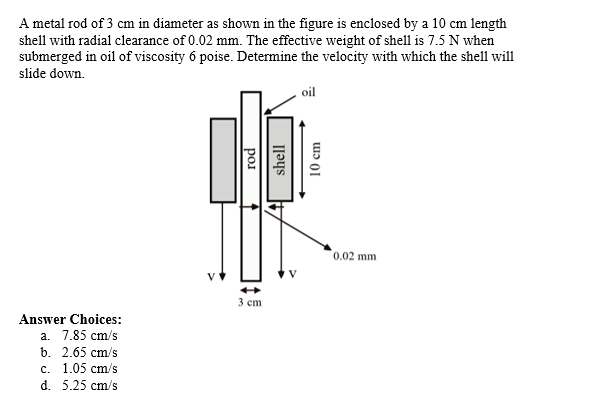 A metal rod of 3 cm in diameter as shown in the figure is enclosed by a 10 cm length shell with radial clearance of 0.02 mm. The effective weight of shell is 7.5 N when submerged in oil of viscosity 6 poise. Determine the velocity with which the shell will slide down.

oil

rod

shell

10 cm

0.02 mm

V

V

3 cm

Answer Choices:
a. 7.85 cm/s
b. 2.65 cm/s
c. 1.05 cm/s
d. 5.25 cm/s