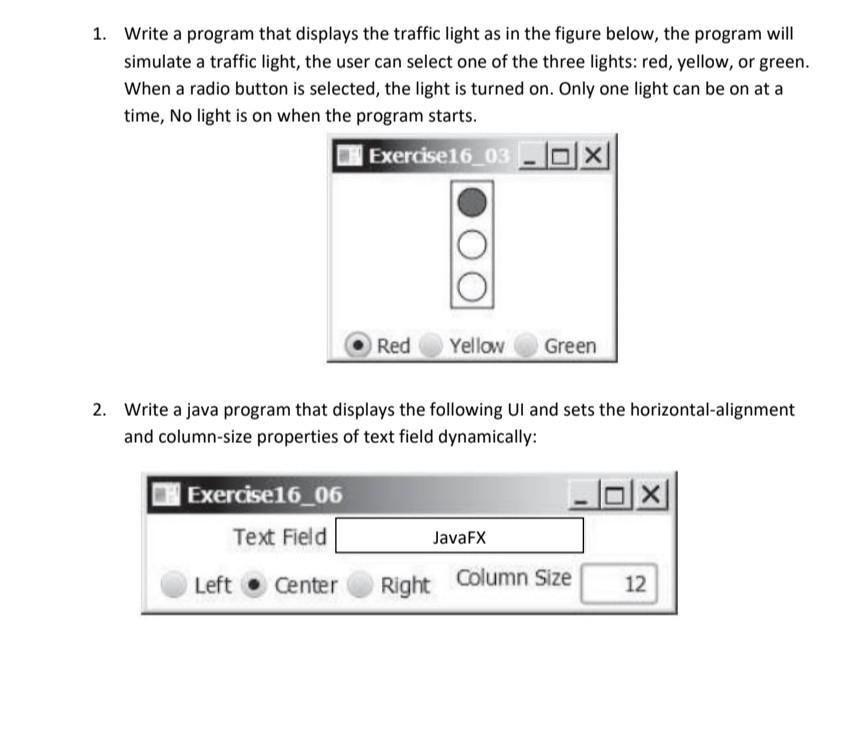 1. Write a program that displays the traffic light as in the figure below, the program will simulate a traffic light, the user can select one of the three lights: red, yellow, or green. When a radio button is selected, the light is turned on. Only one light can be on at a time, No light is on when the program starts.

Exercise16_03

Red Yellow Green

2. Write a java program that displays the following UI and sets the horizontal-alignment and column-size properties of text field dynamically:

Exercise16_06

Text Field JavaFX

Left Center Right Column Size 12