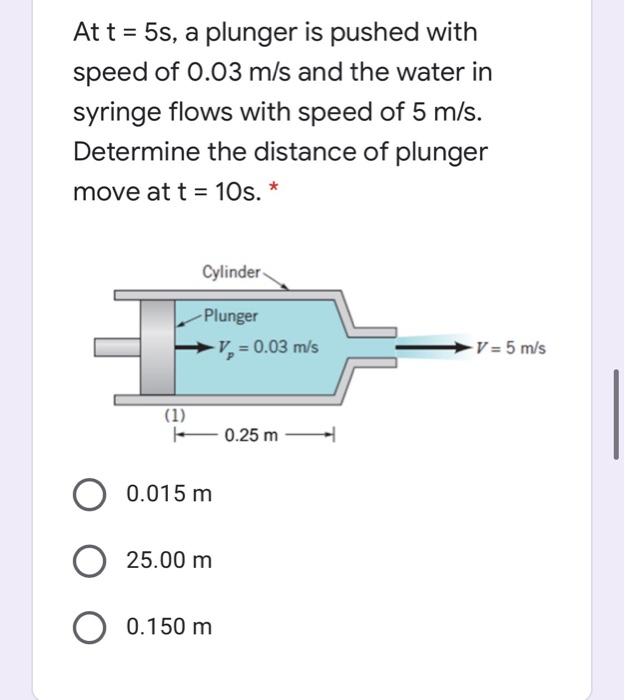 At t = 5s, a plunger is pushed with speed of 0.03 m/s and the water in syringe flows with speed of 5 m/s. Determine the distance of plunger move at t = 10s. *

Cylinder
Plunger
$V_p = 0.03$ m/s
$V = 5$ m/s
(1)
0.25 m

0.015 m

25.00 m

0.150 m